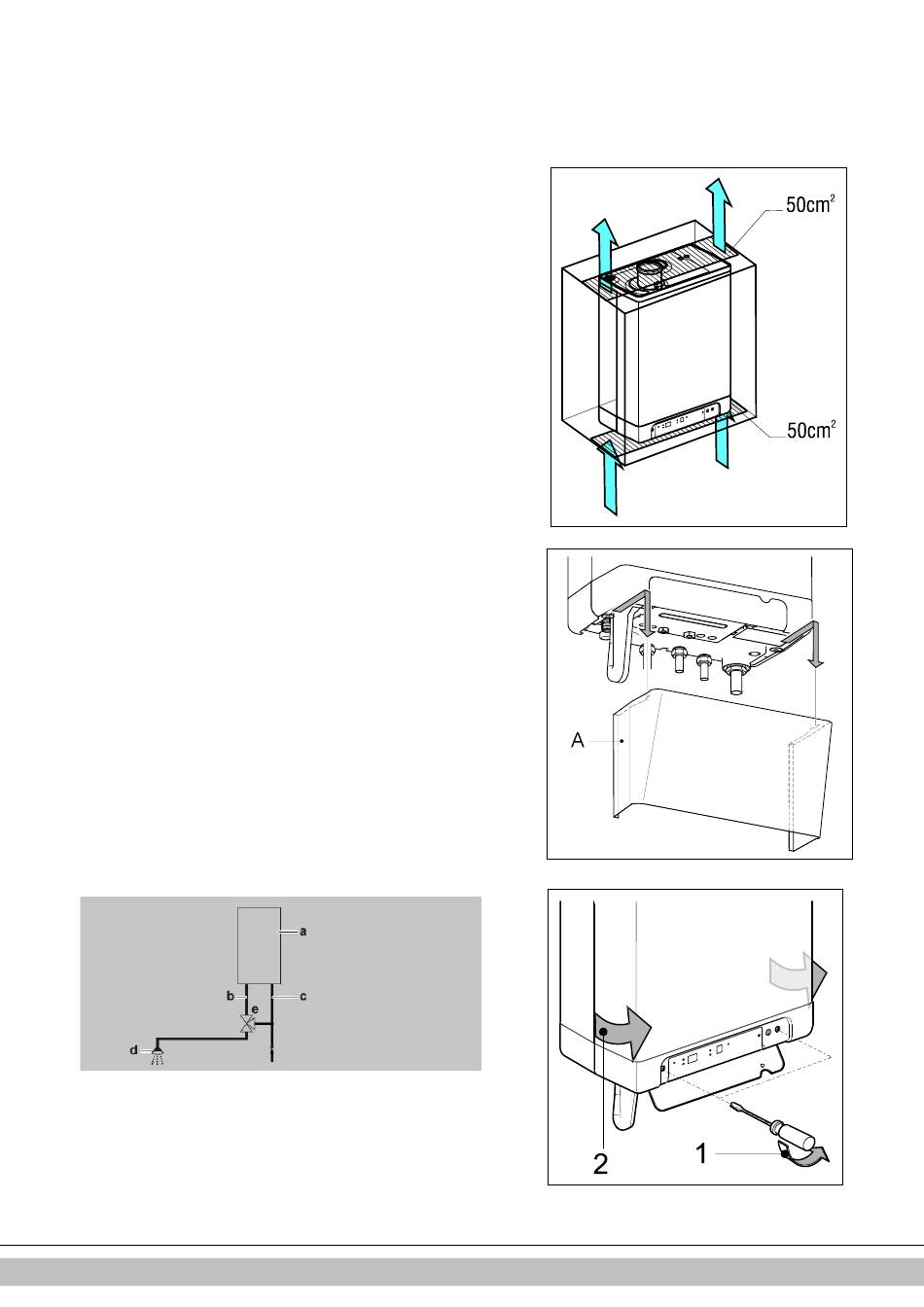 $50cm^2$

$50cm^2$

A

a

b

c

e

d

2

1