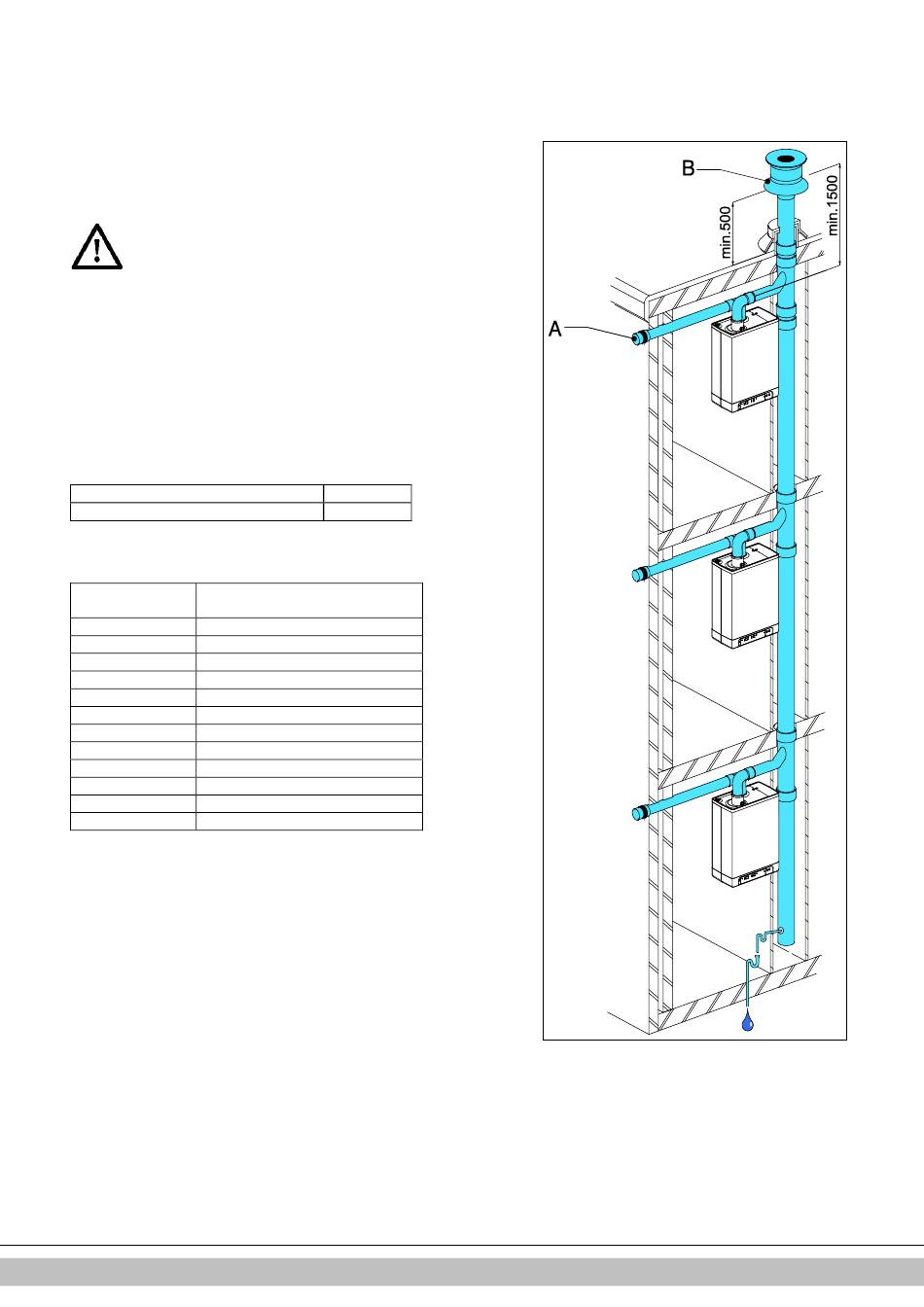 B

min.500

min.1500

A