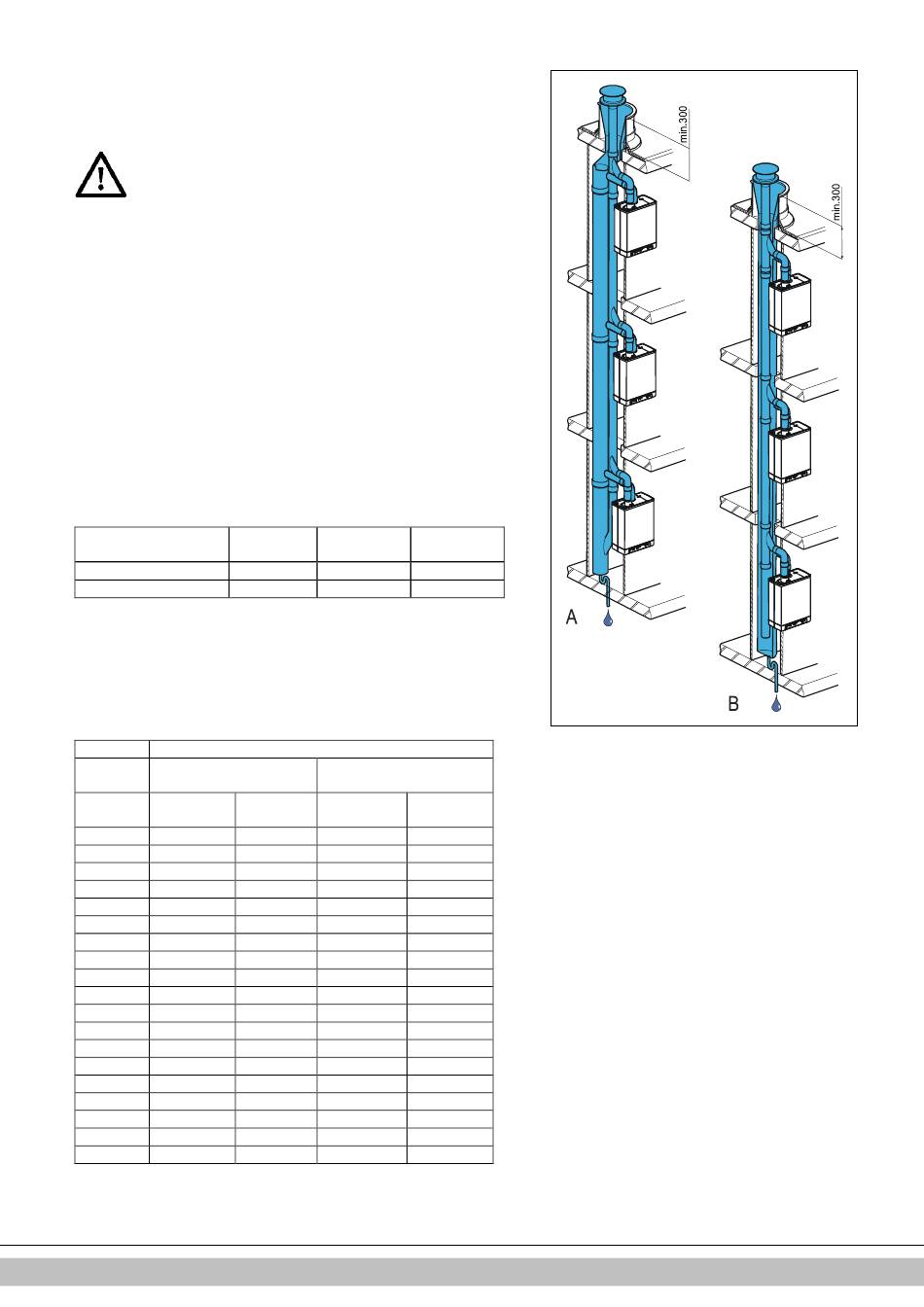 min.300

min.300

A

B