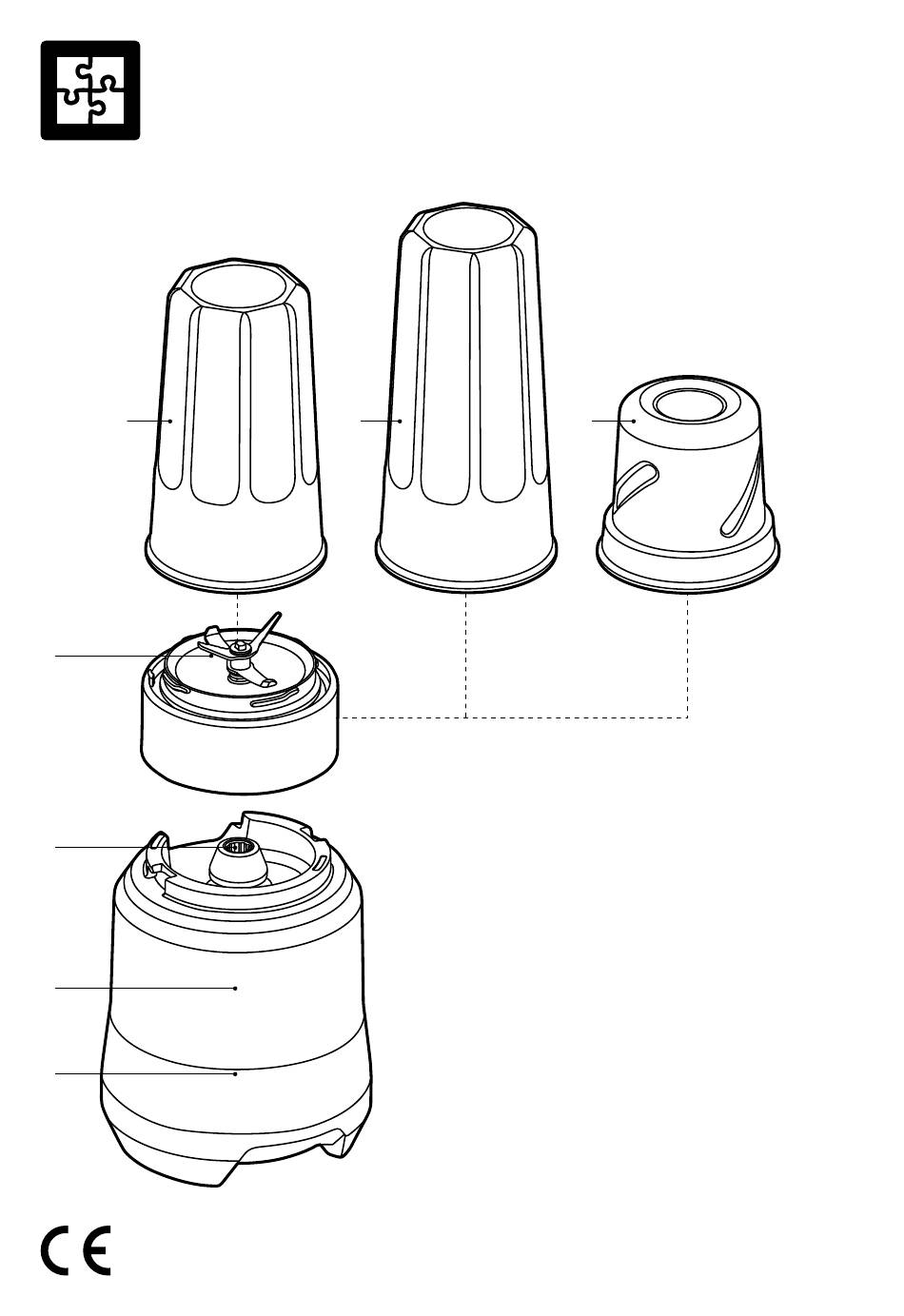 CE