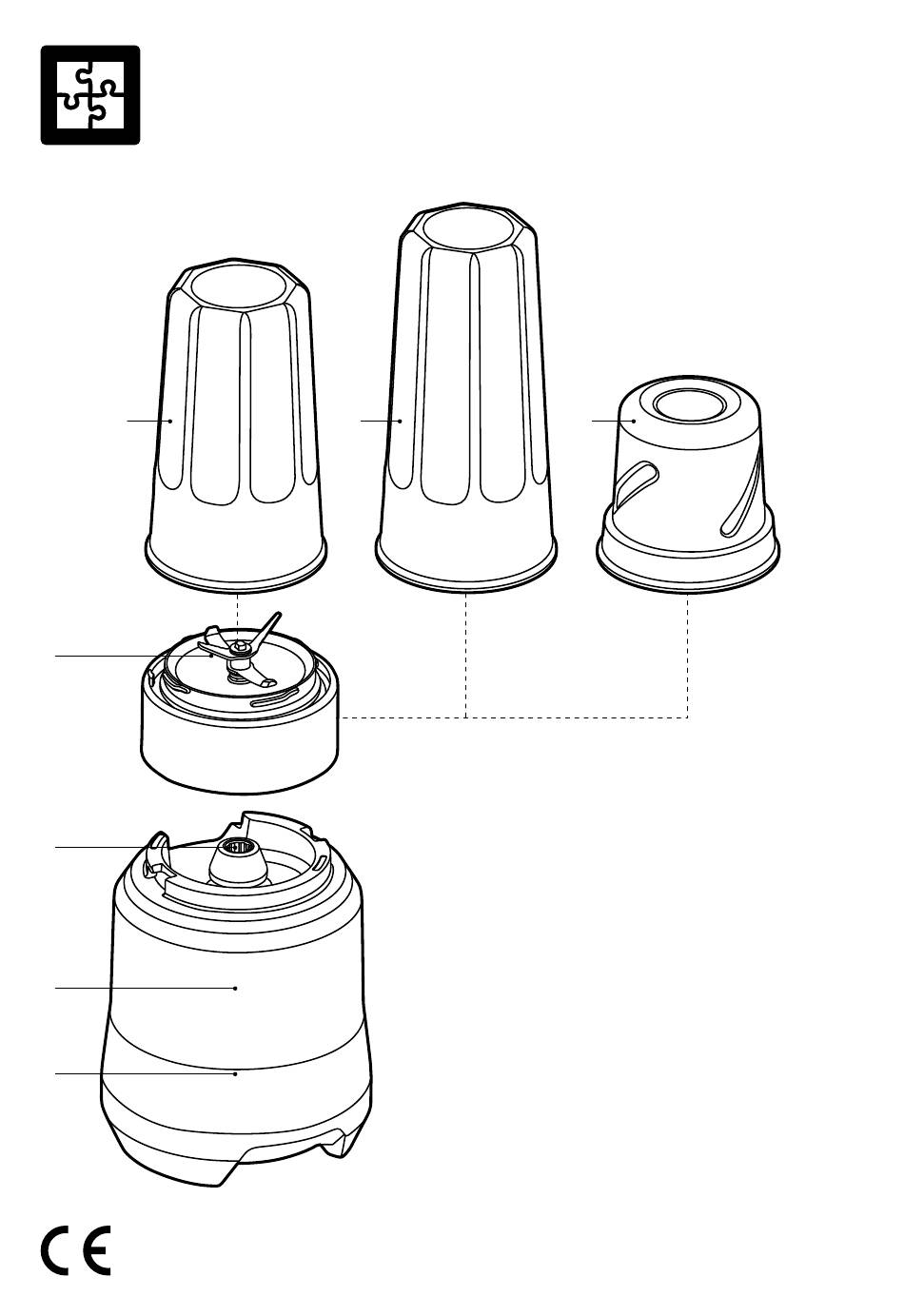 CE