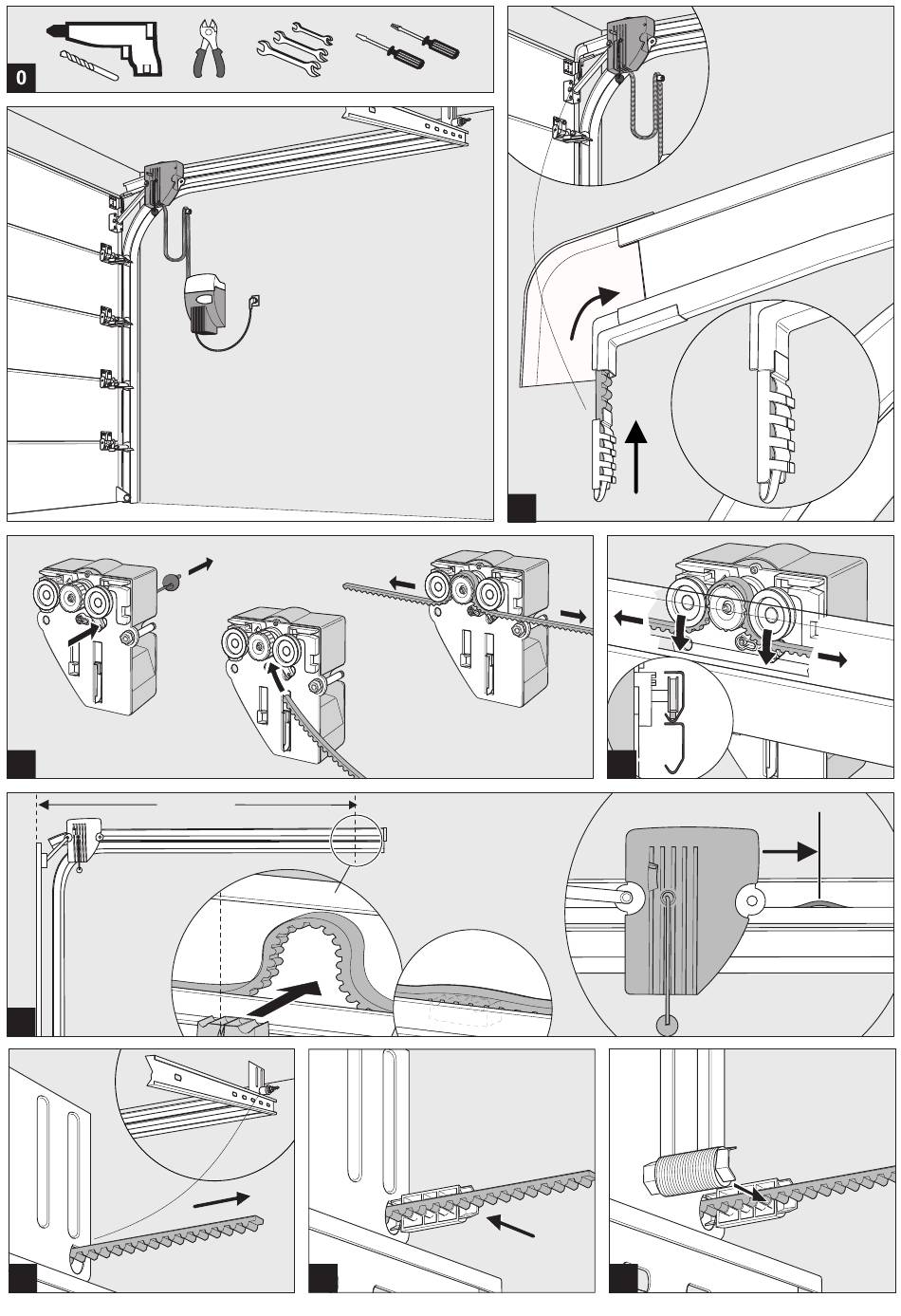 0