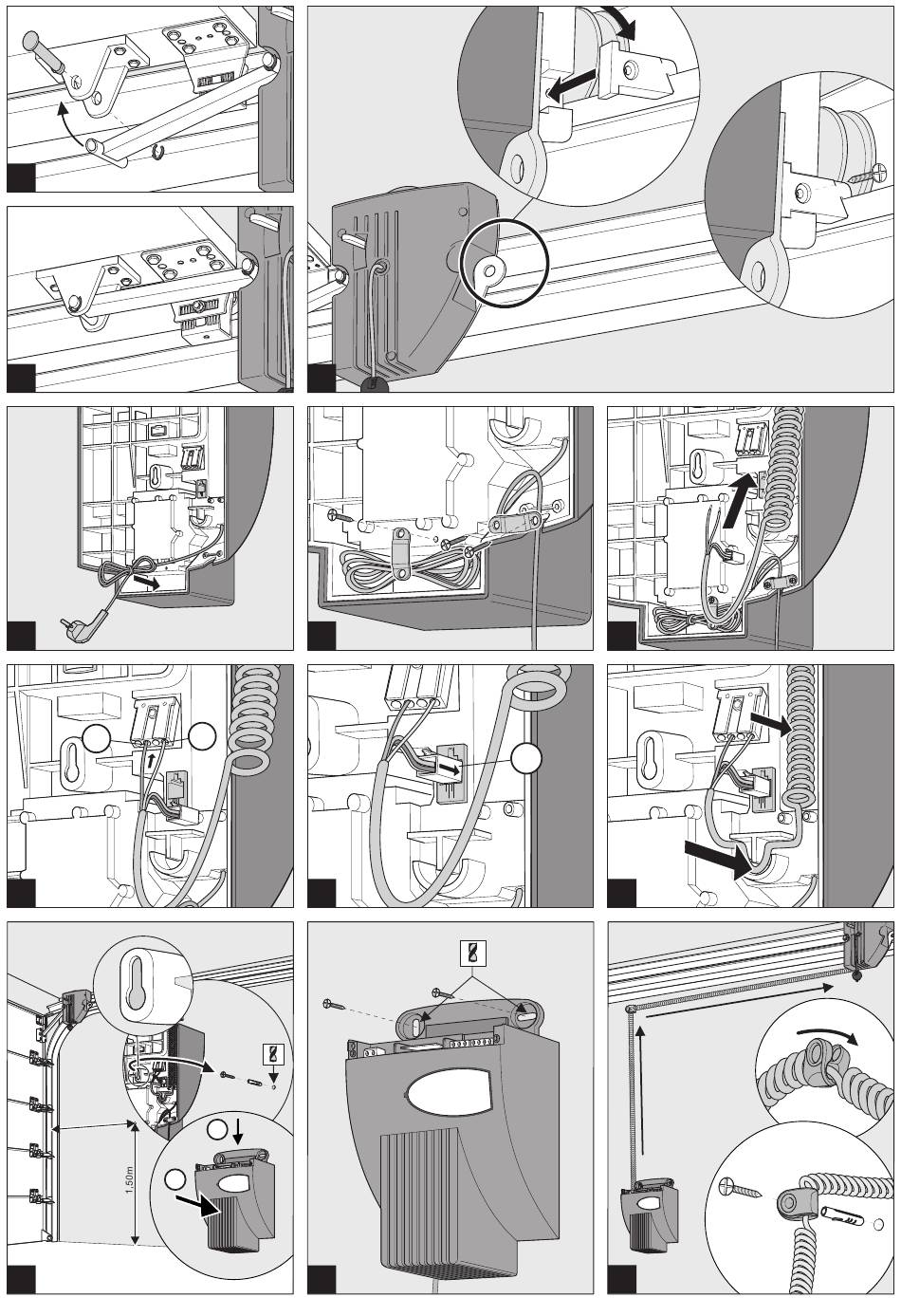 1.50m