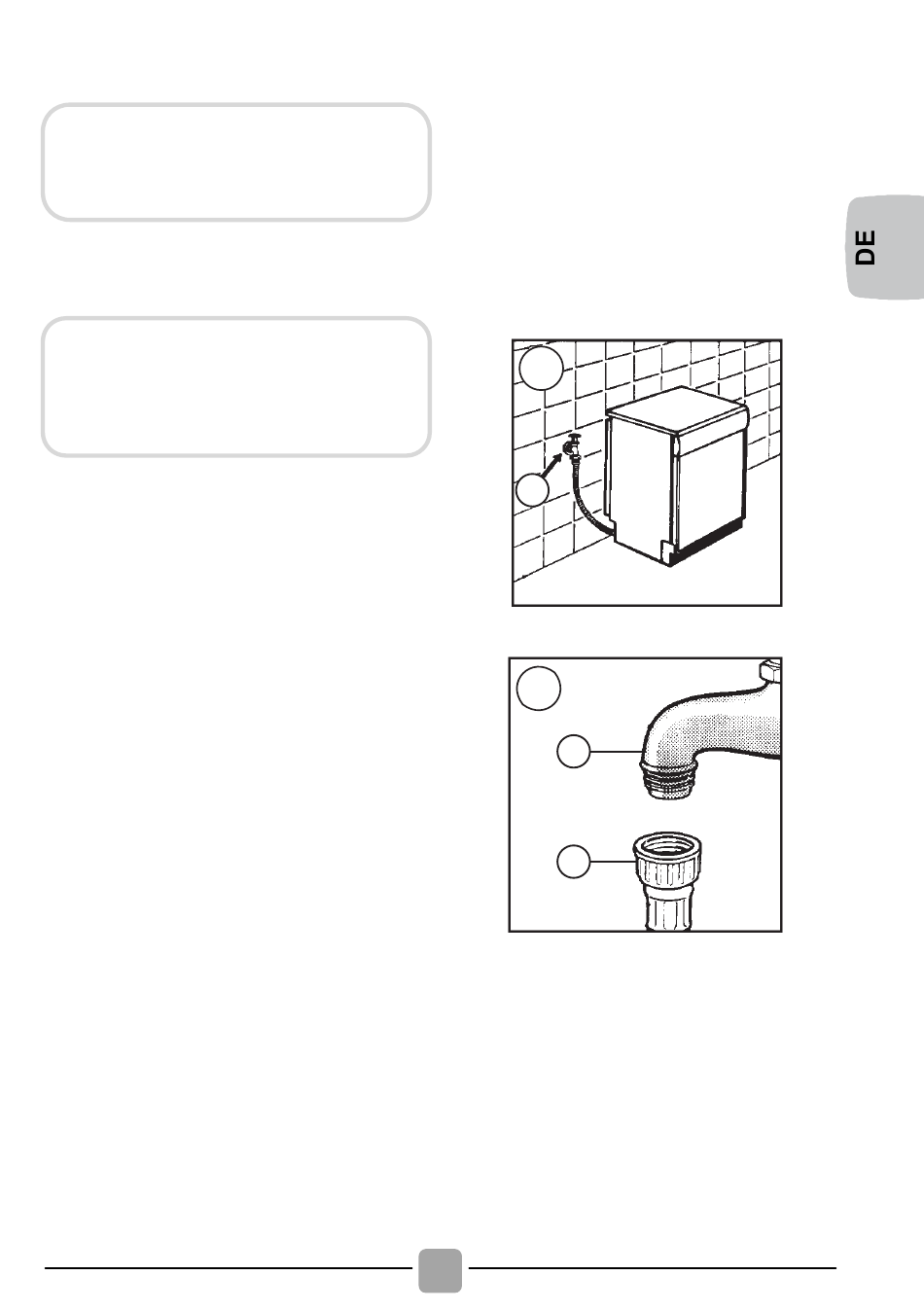 DE