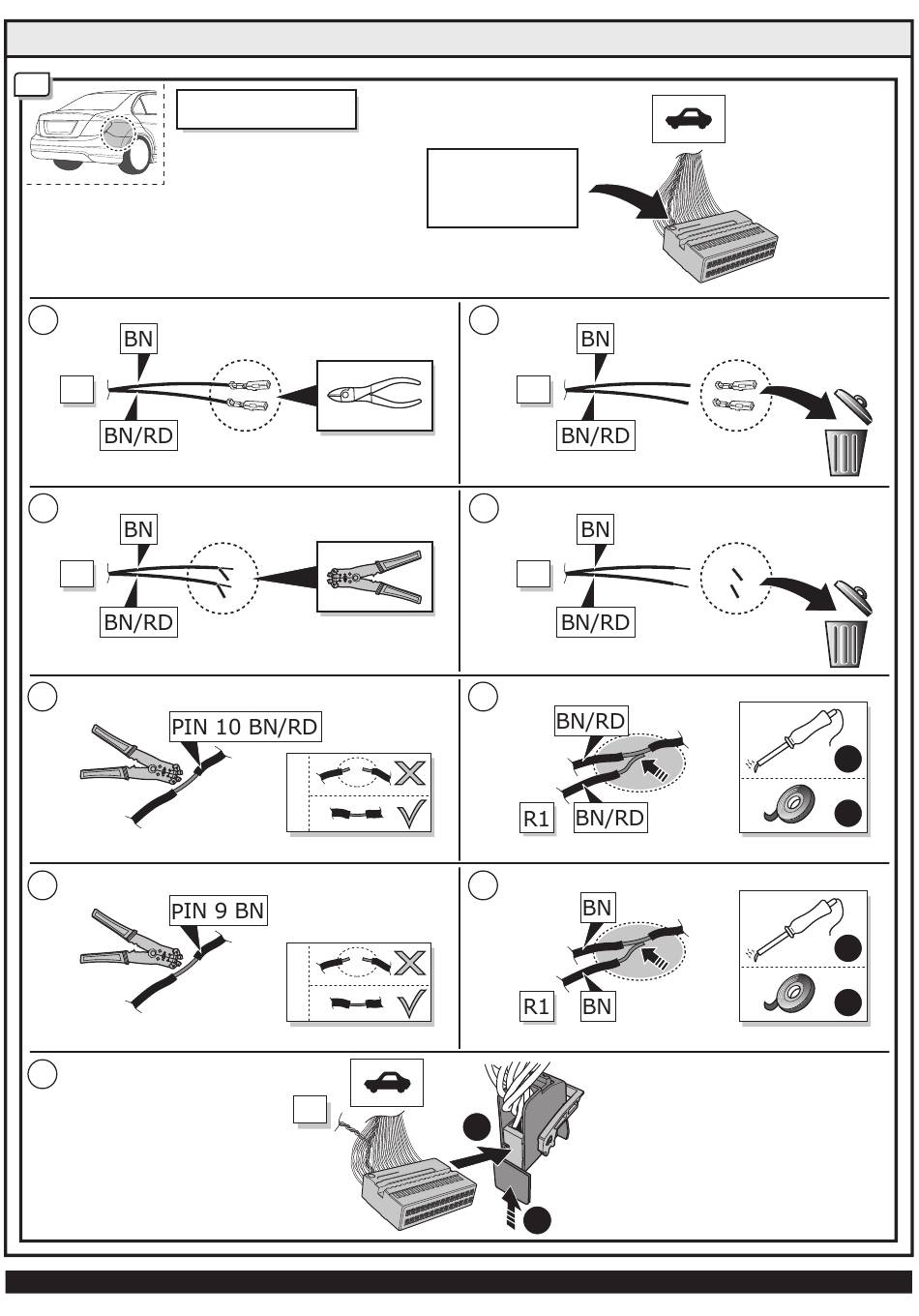 BN

BN/RD

BN

BN/RD

BN

BN/RD

BN

BN/RD

PIN 10 BN/RD

BN/RD

R1

BN/RD

PIN 9 BN

BN

R1

BN