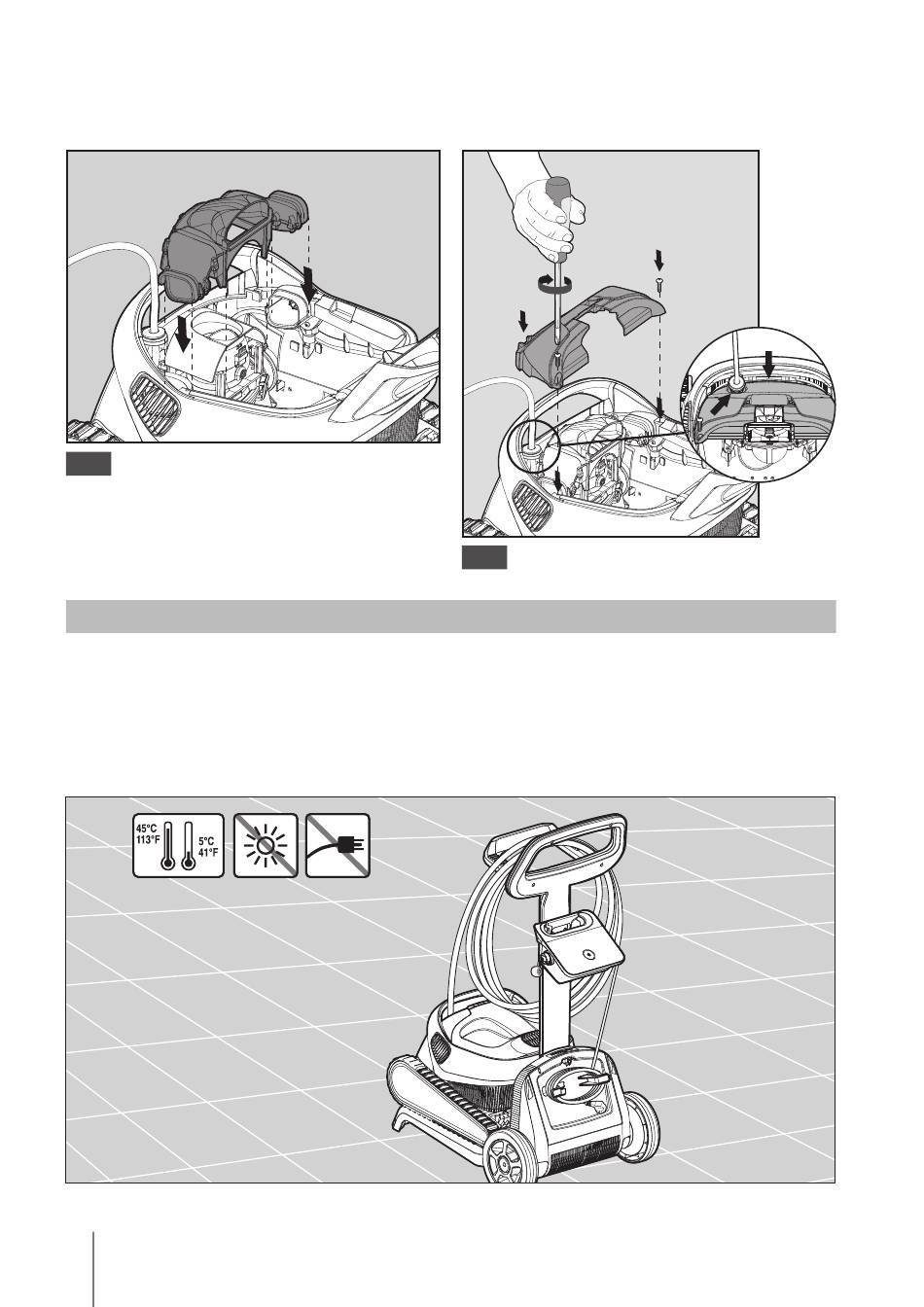 45°C
113°F

5°C
41°F