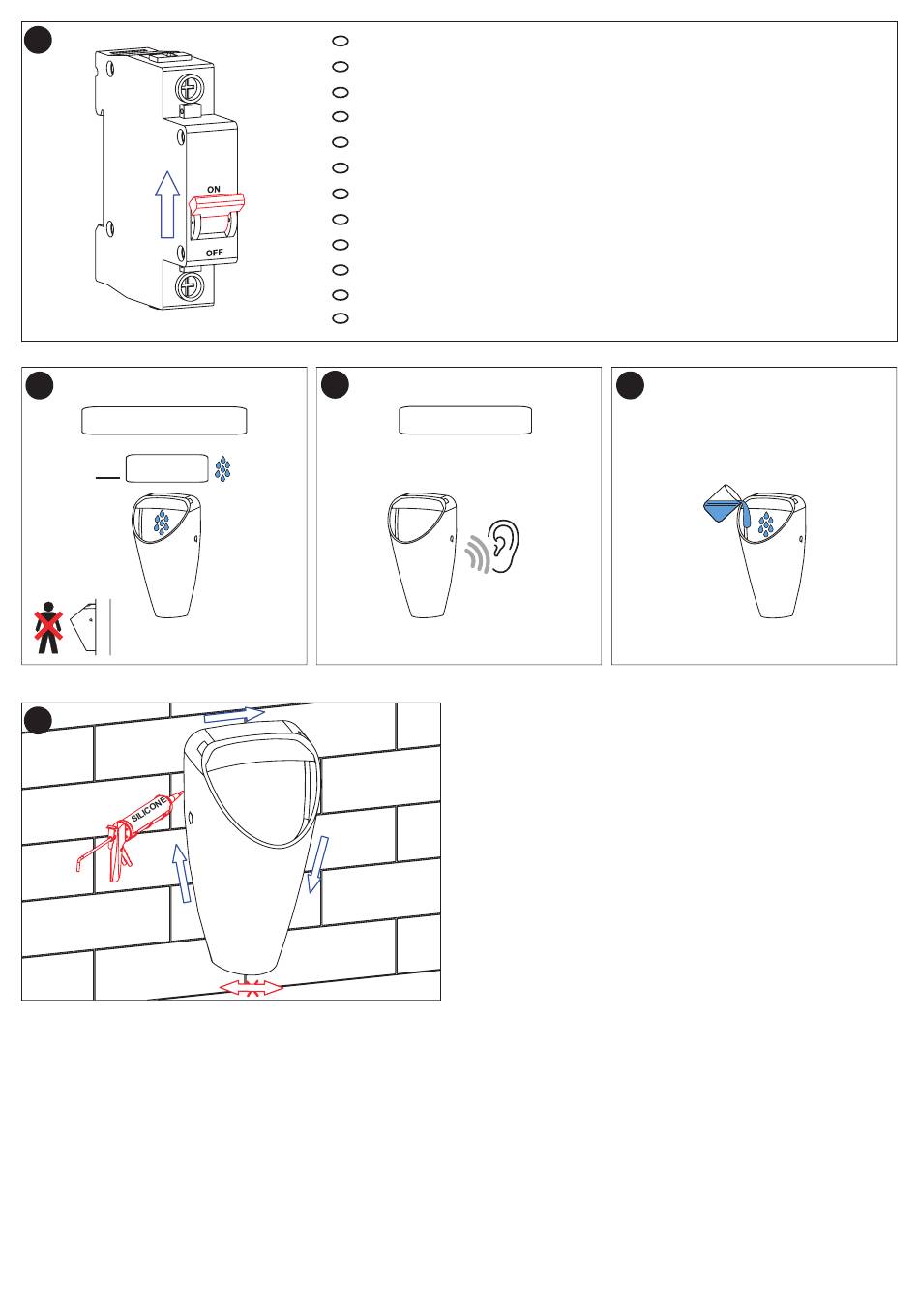 ON

OFF

SILICONE