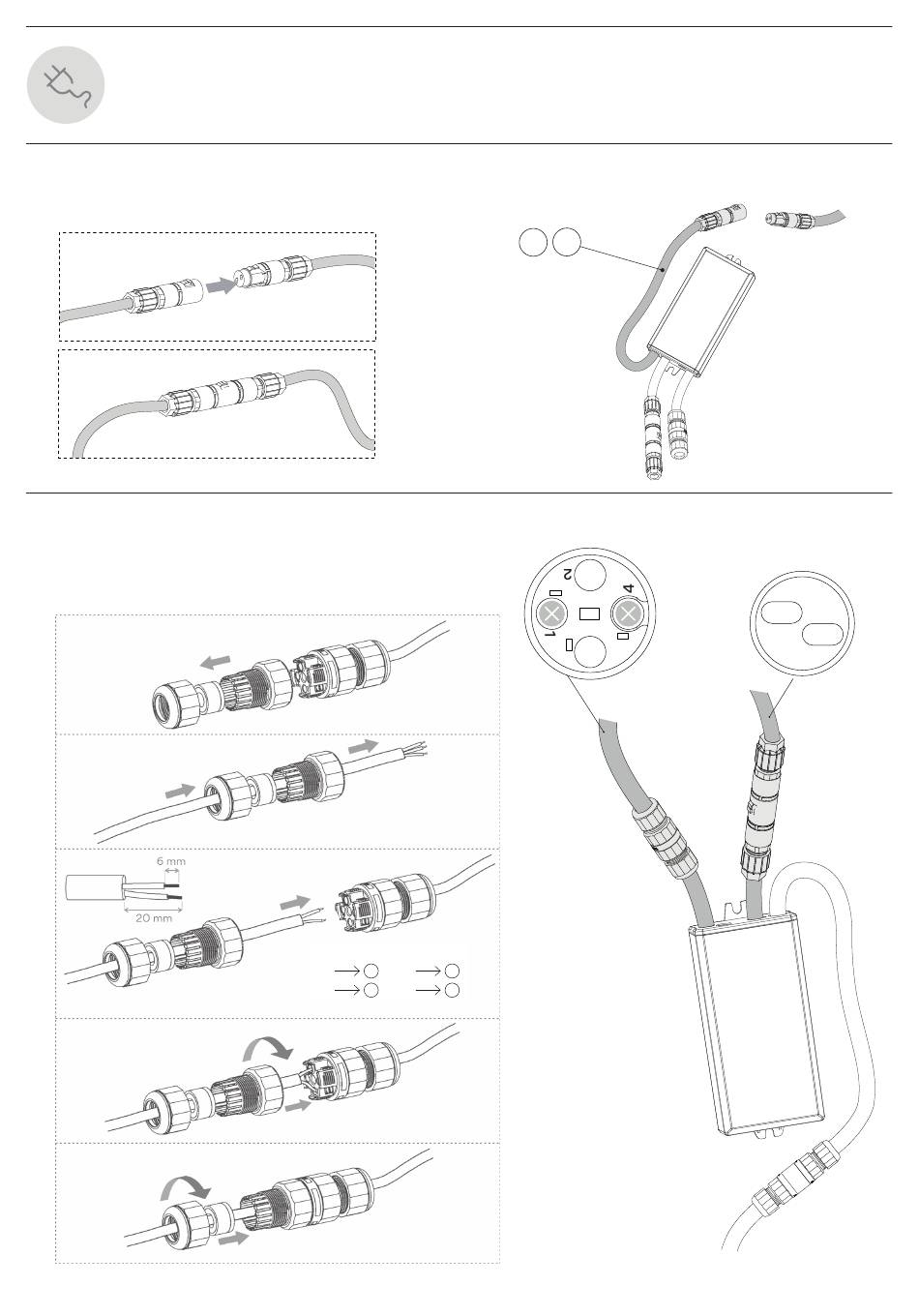 6 mm

20 mm

2

4

1