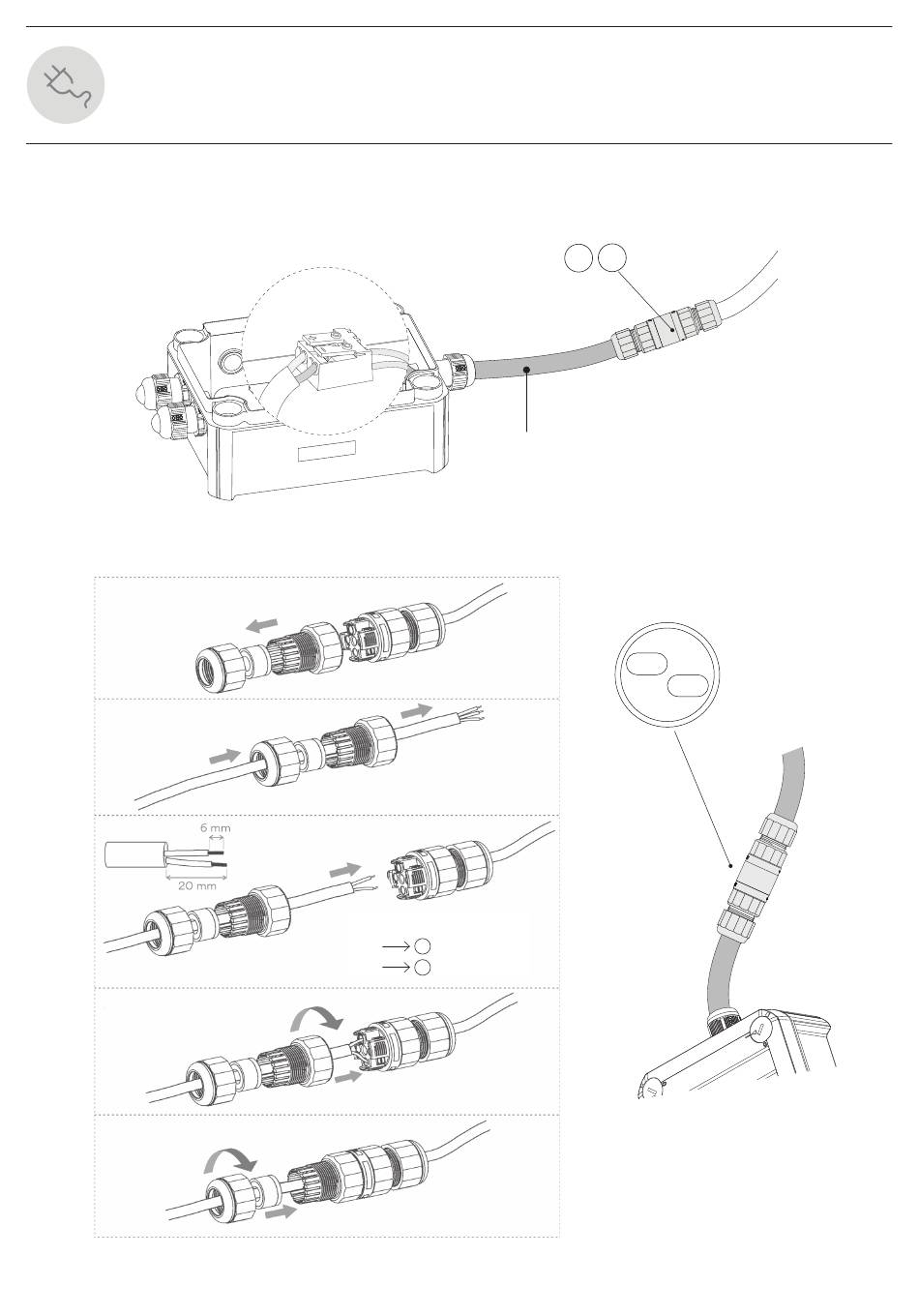 6 mm

20 mm