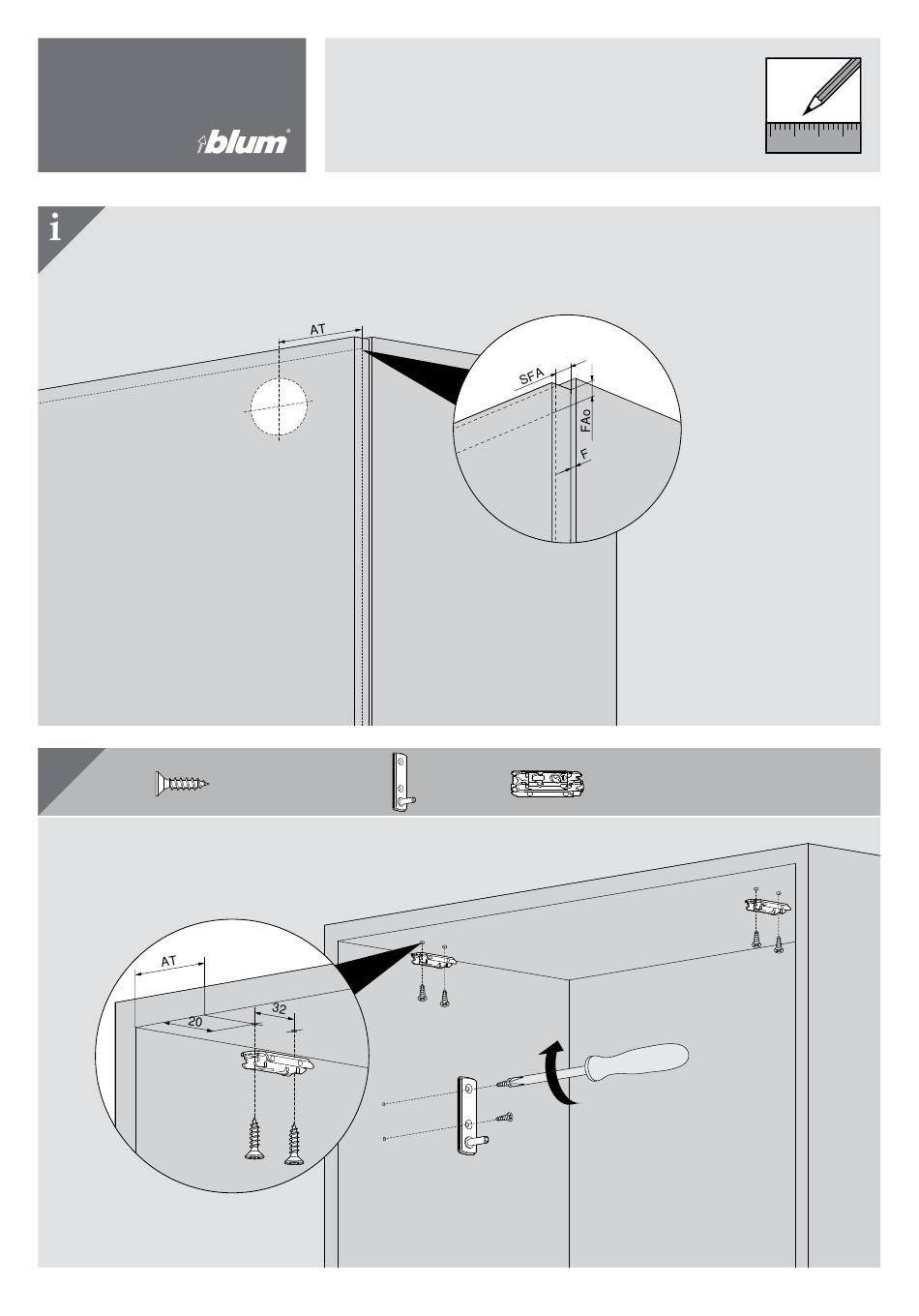 blum

i

AT

SFA

FAo

F

AT

20

32