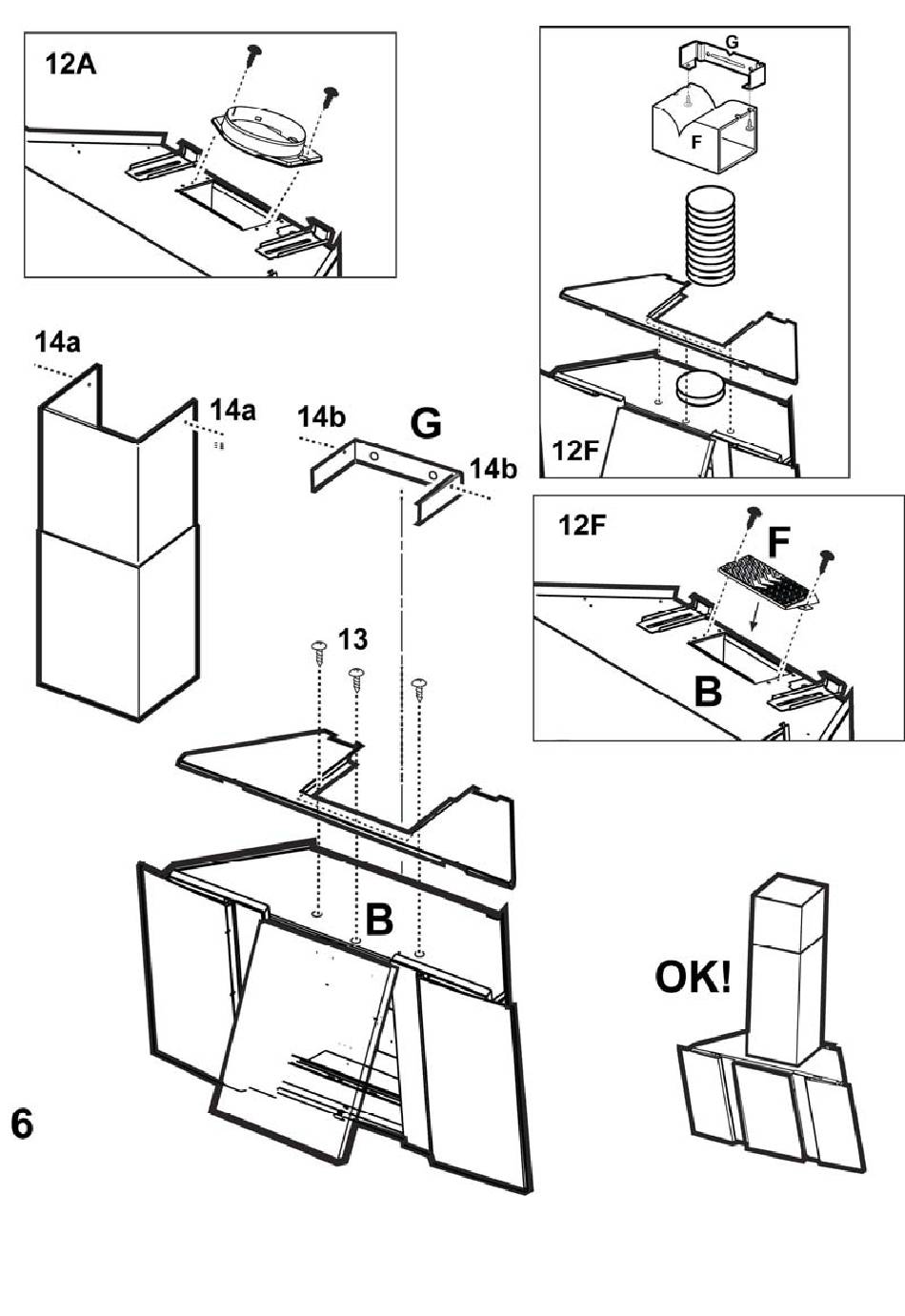 12A

G

F

12F

14a

14a

14b

G

14b

12F

F

B

13

B

OK!

6