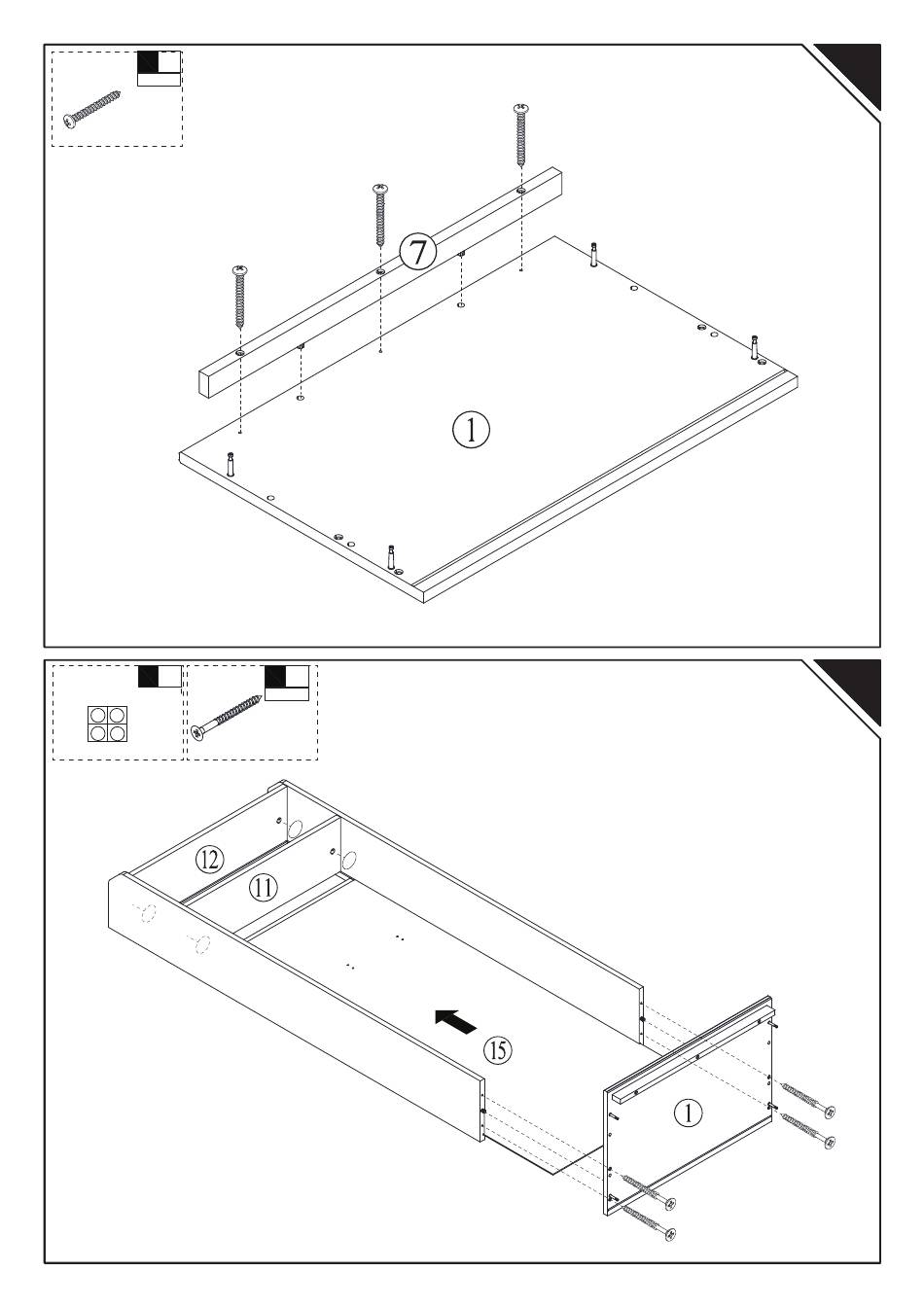 7

1

12

11

15

1