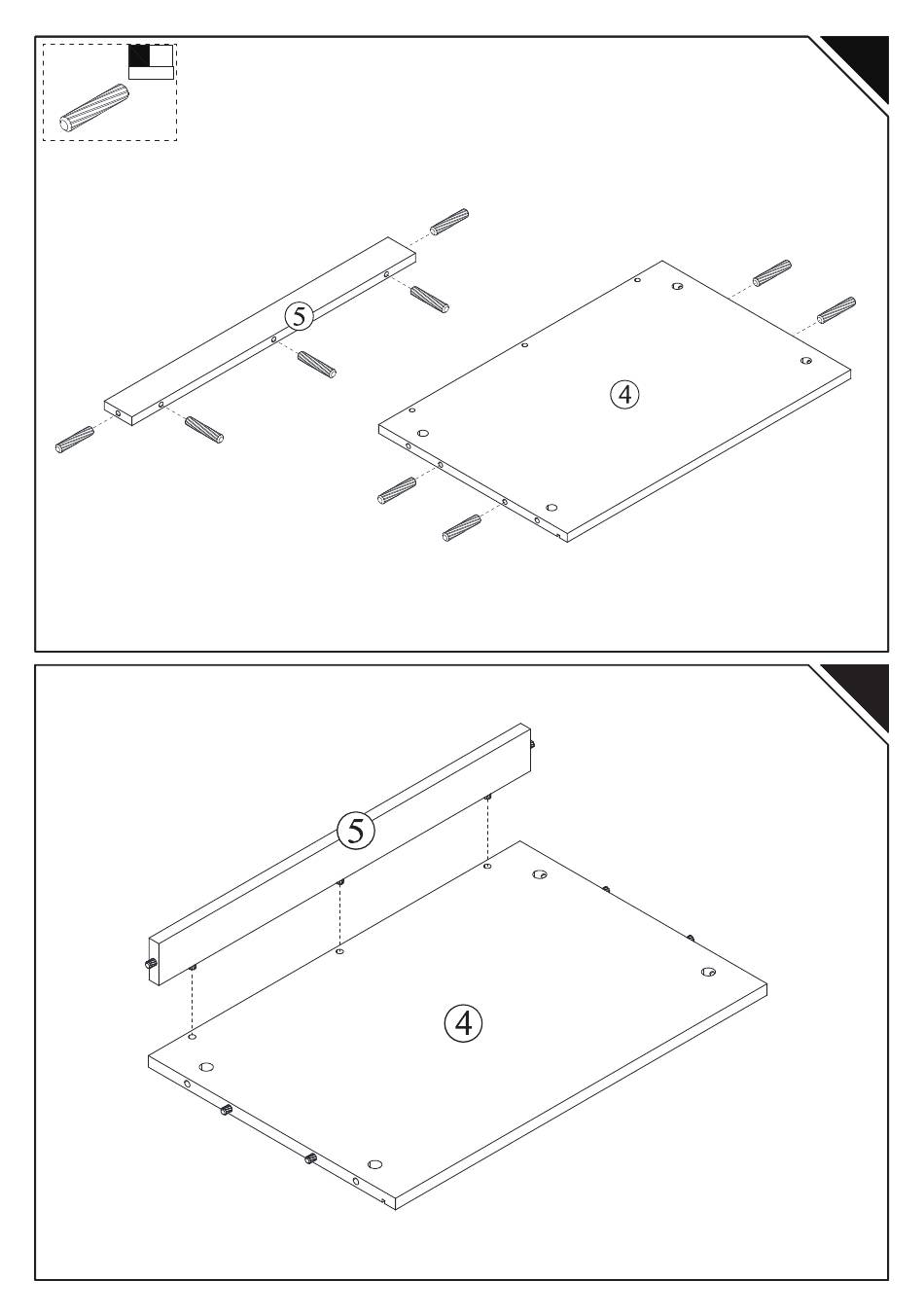 5
4
5
4