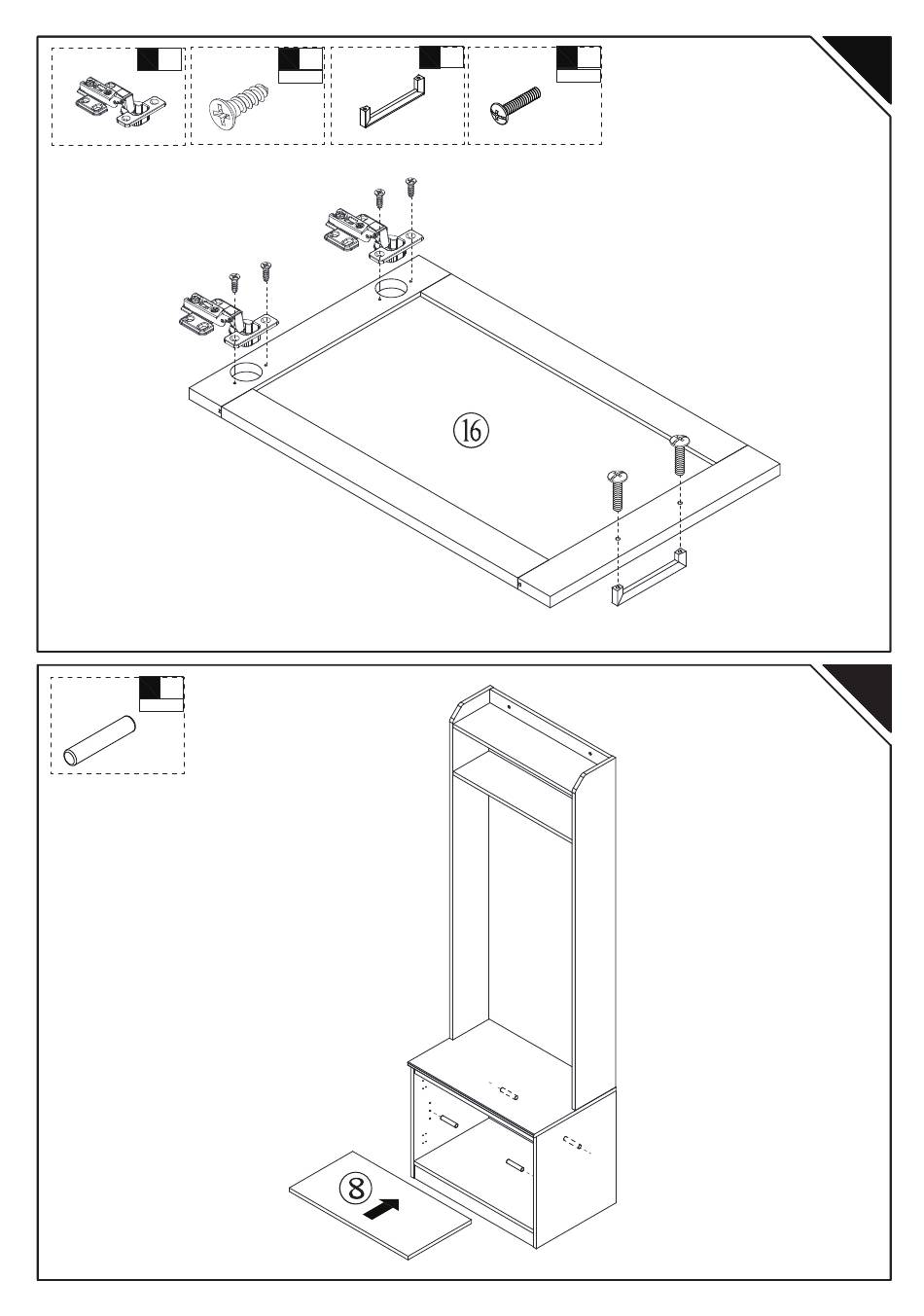 ⑯

⑧