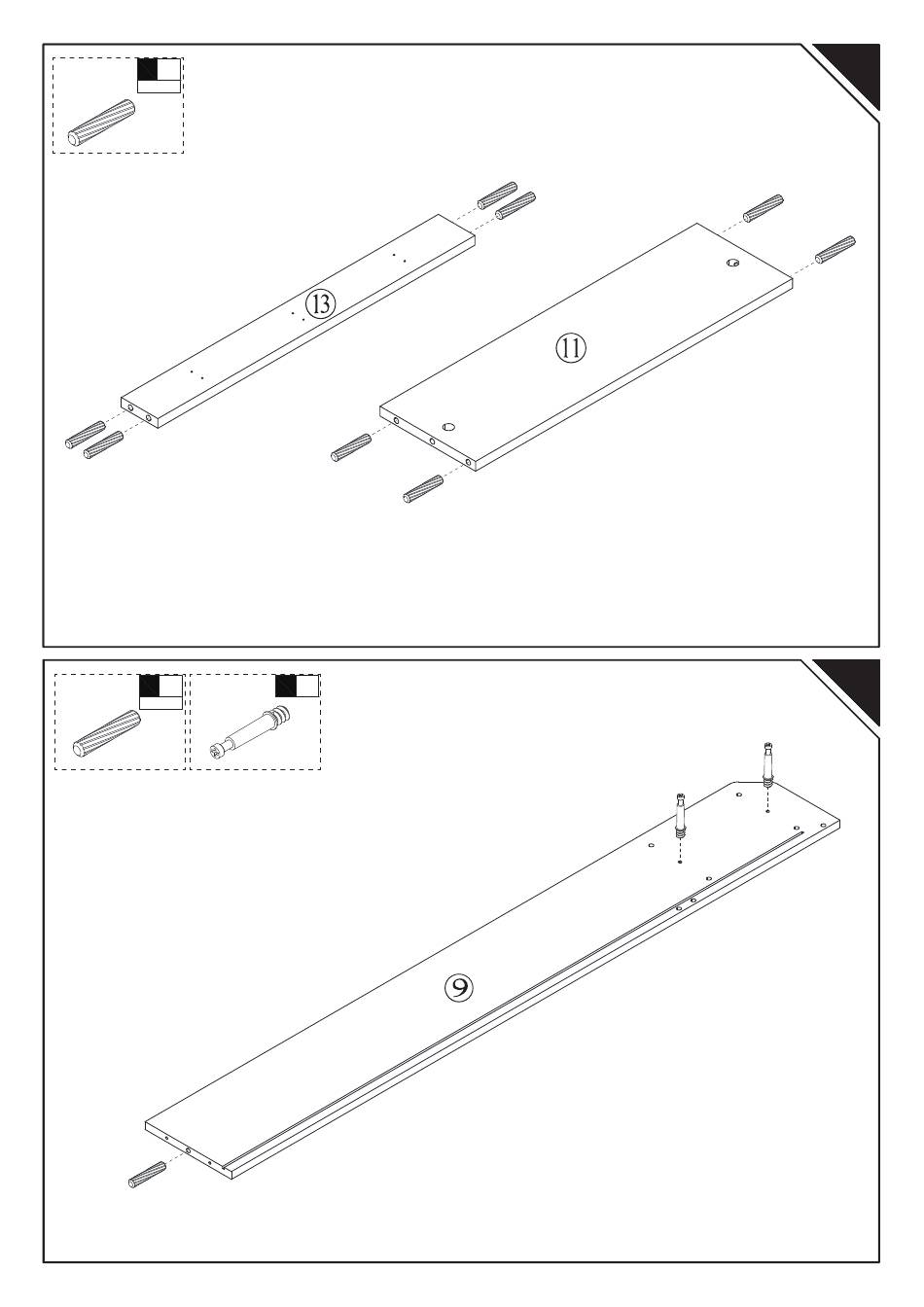 ⑬

⑪

⑨