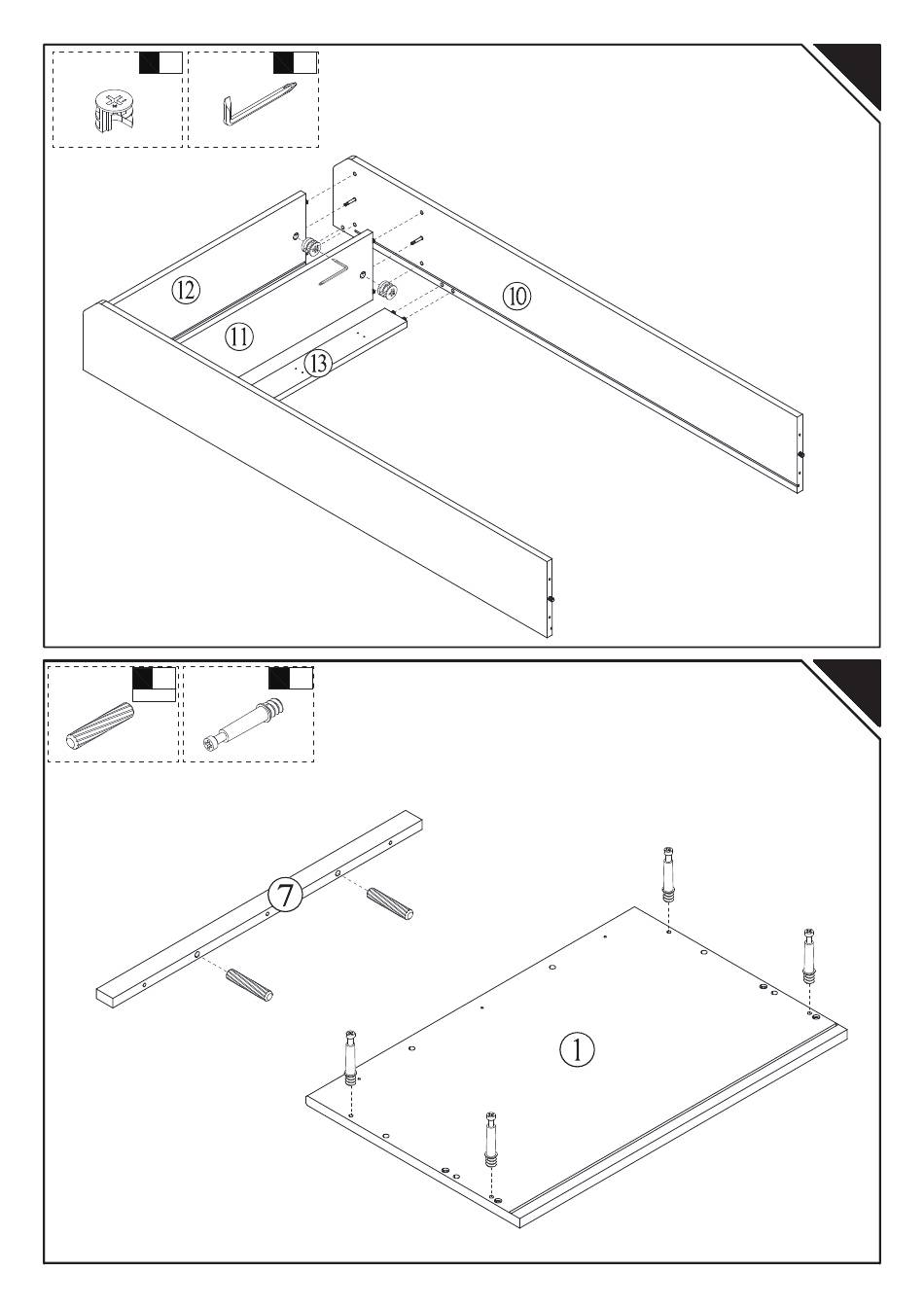 12
11
13
10

7
1