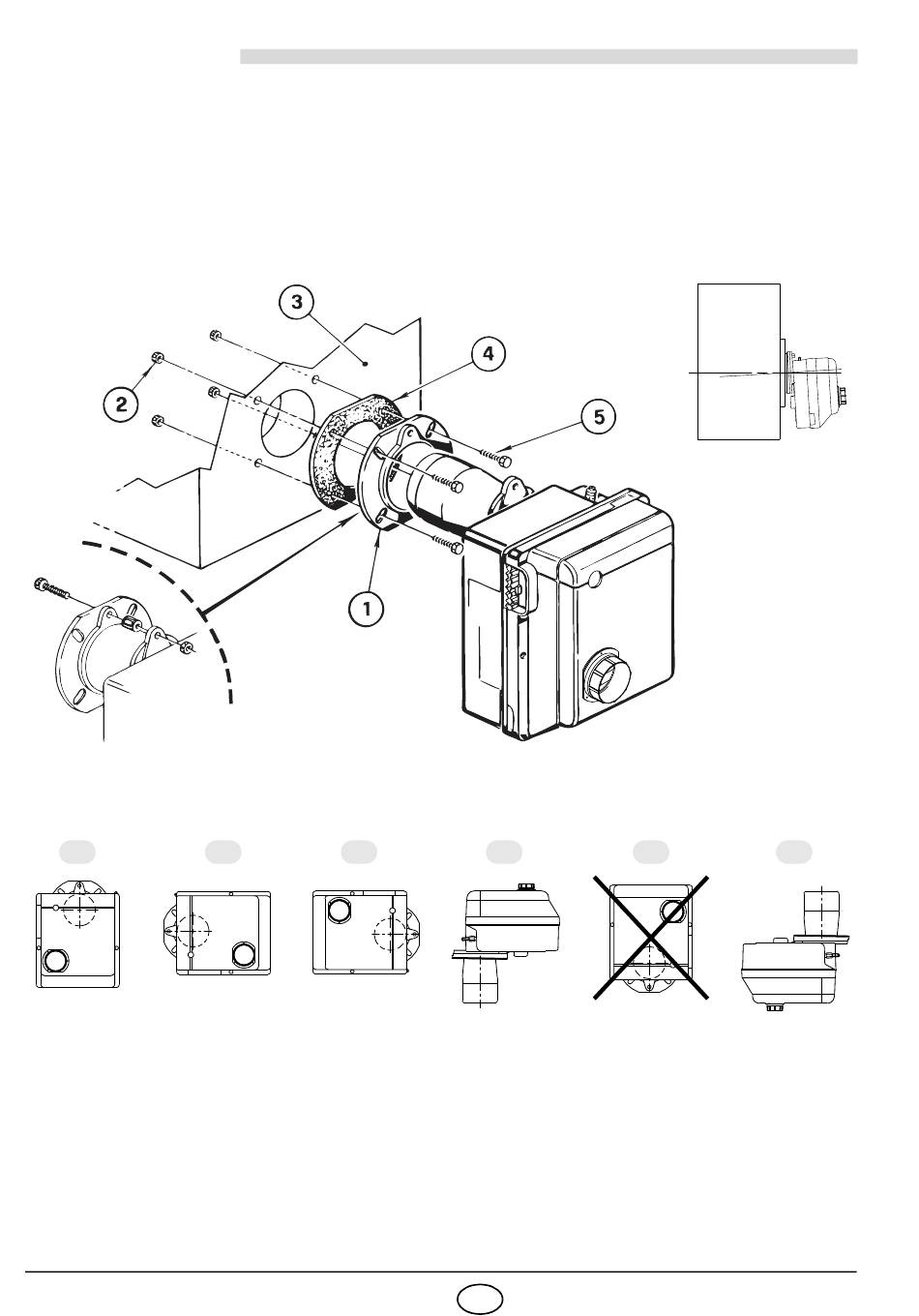 3

4

2

5

1