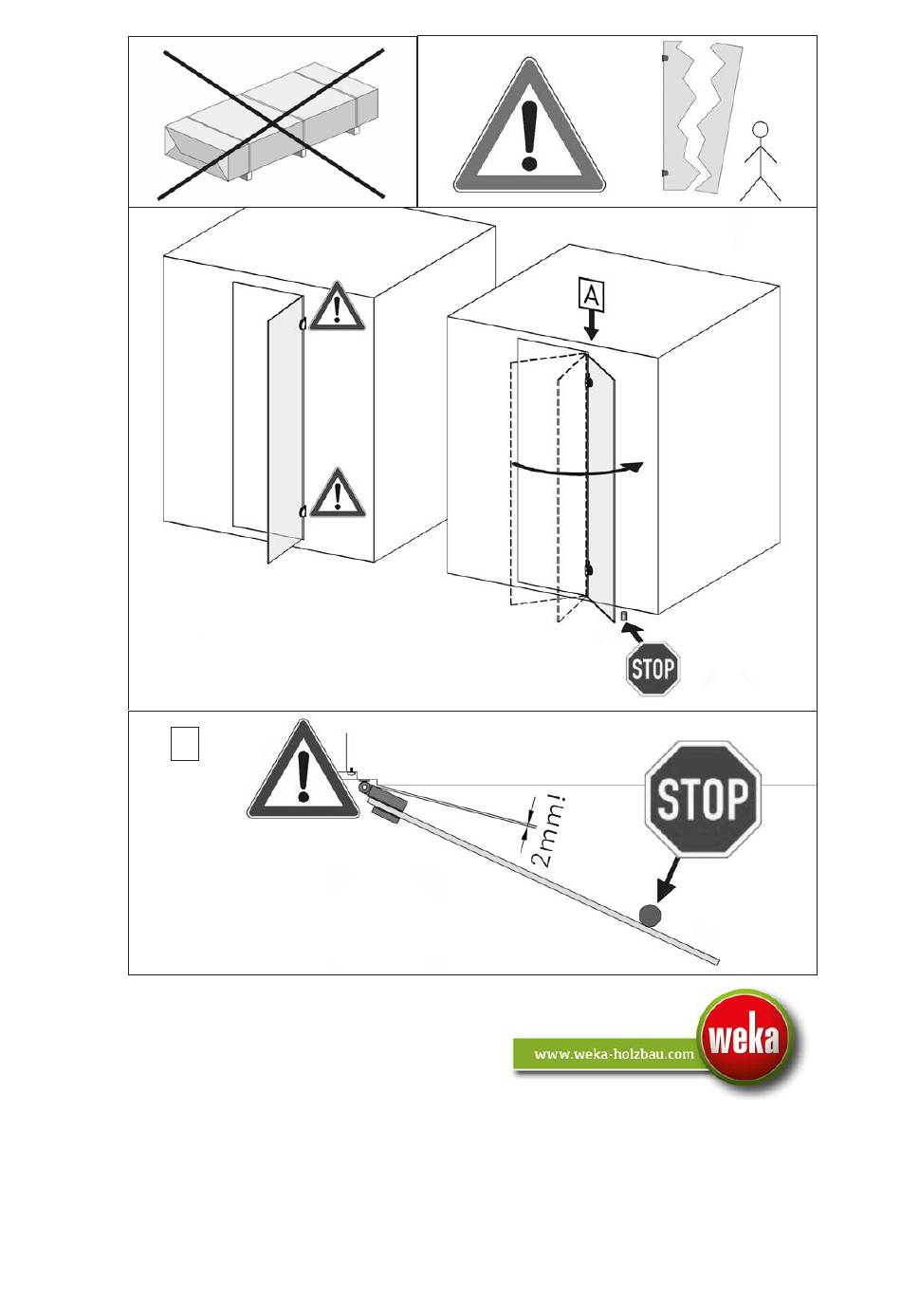 A

STOP

2mm!

STOP

www.weka-holzbau.com

weka