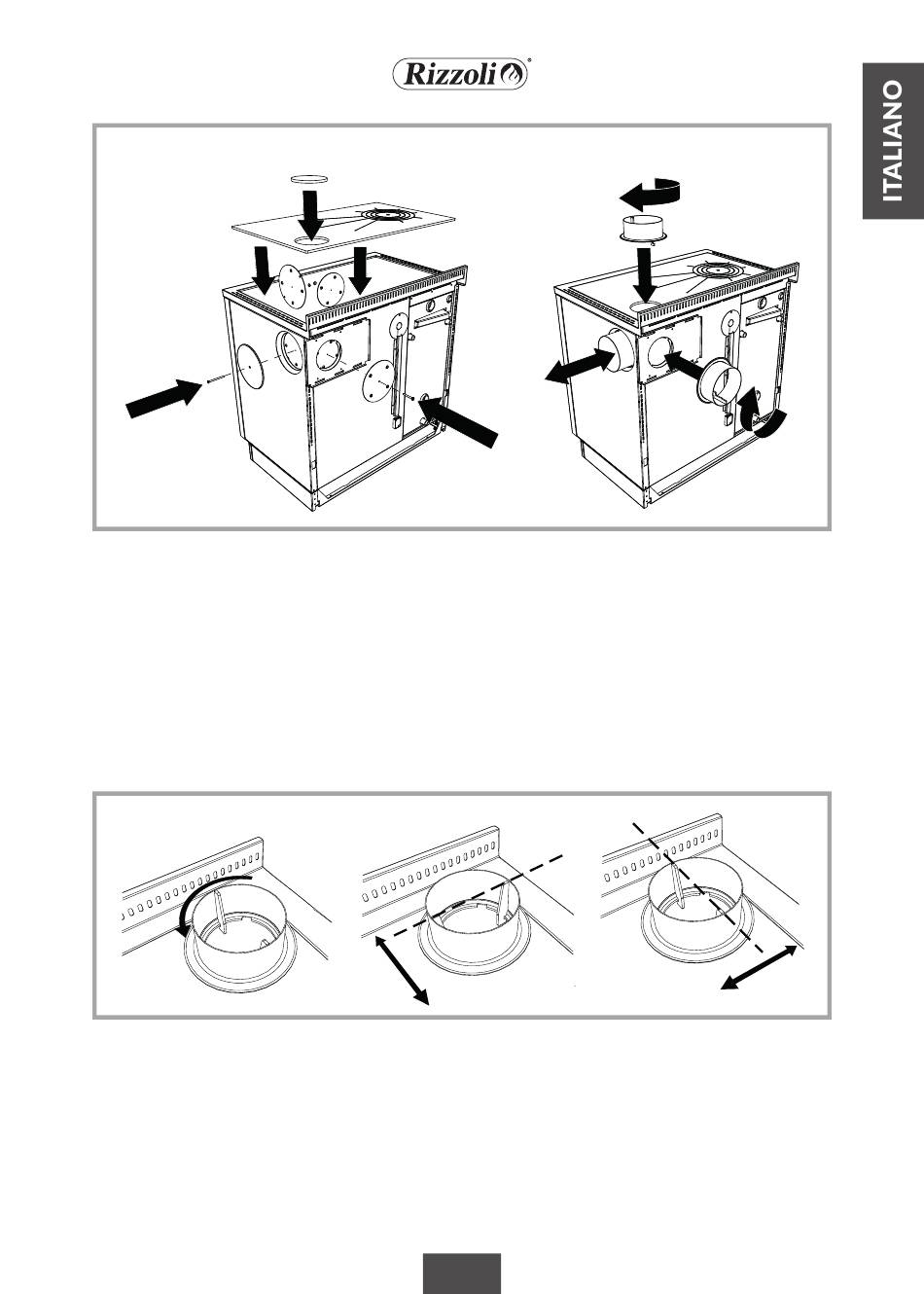 Rizzoli®

ITALIANO