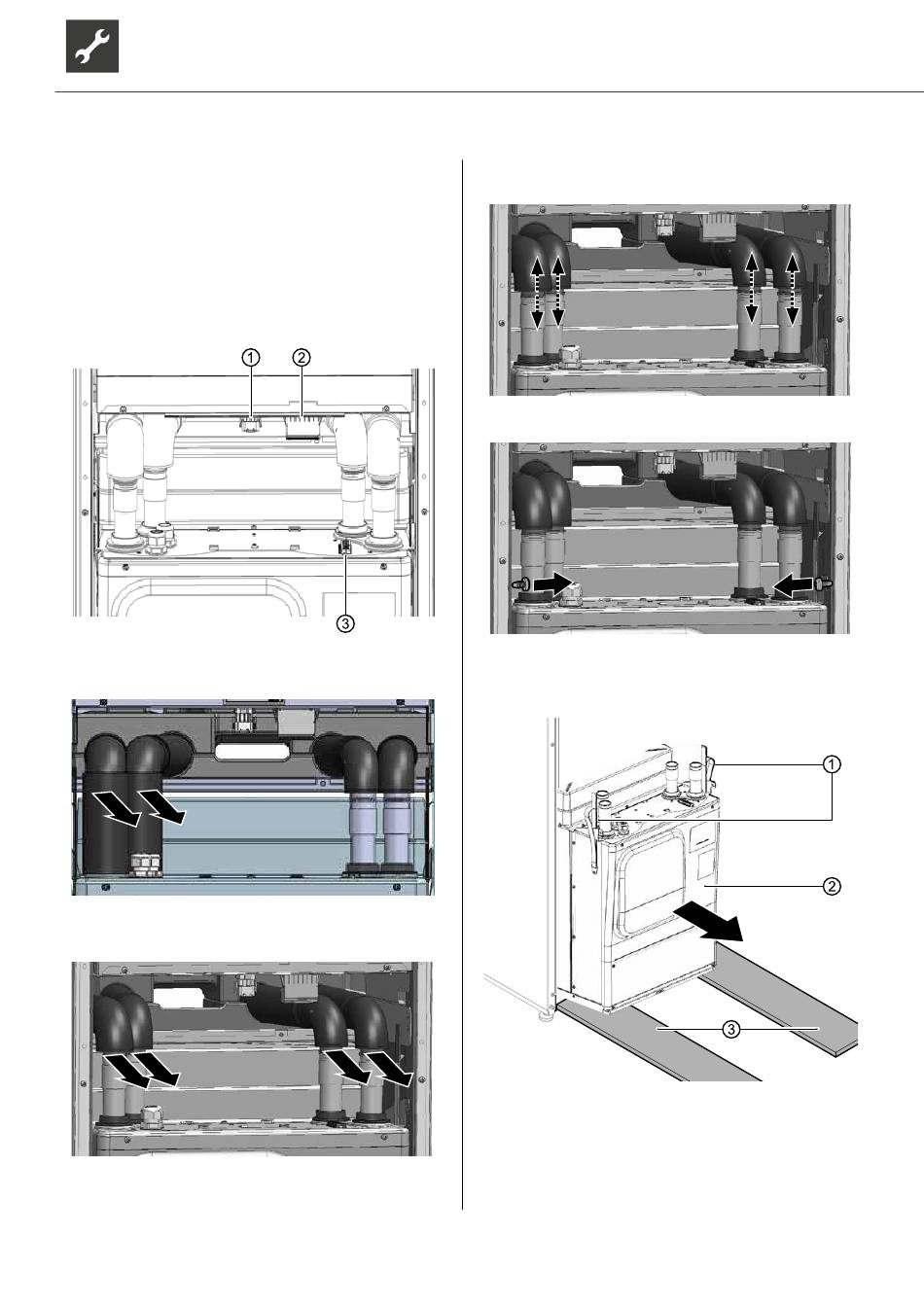 1 2

3

1

2

3