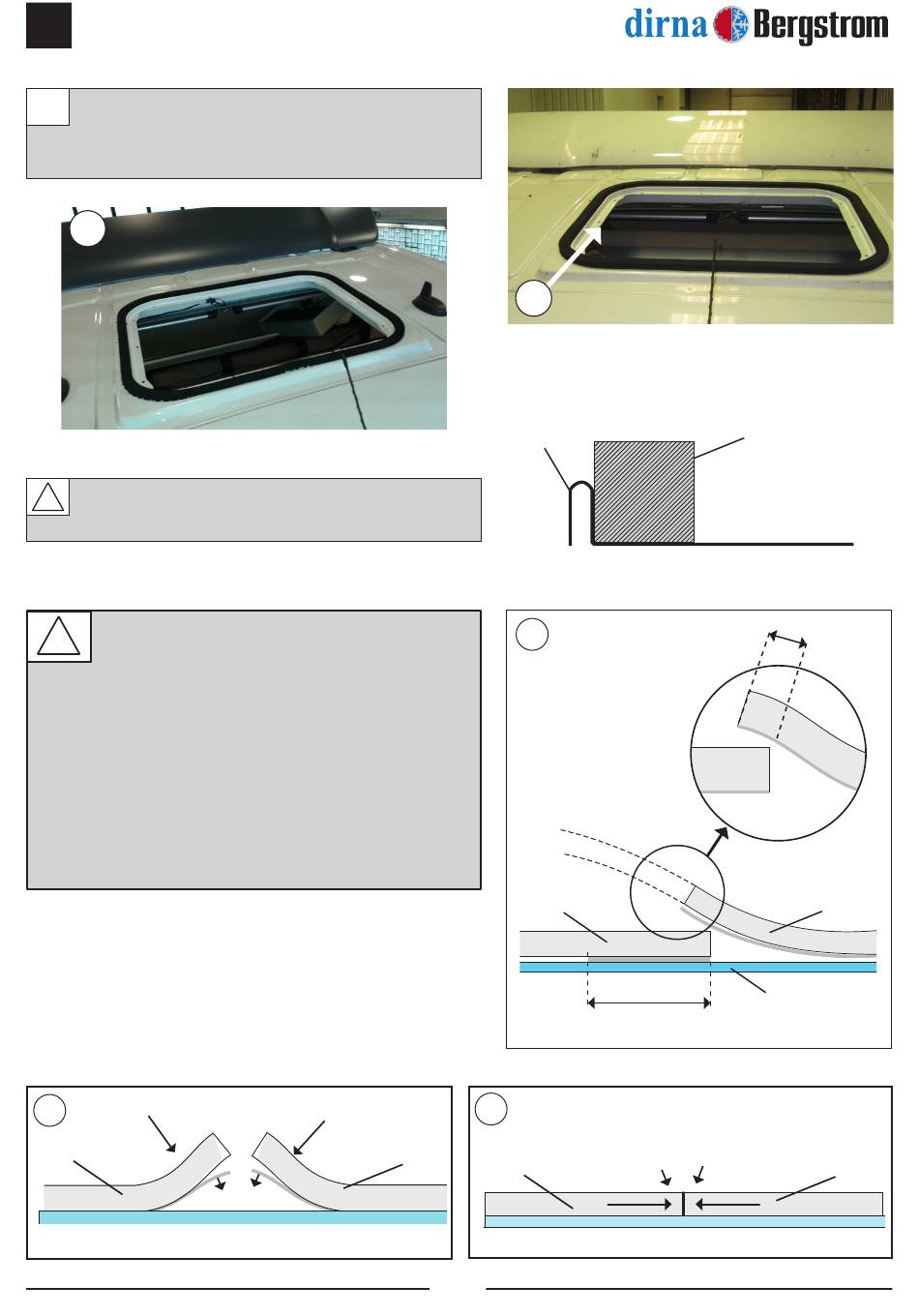 dirna Bergstrom