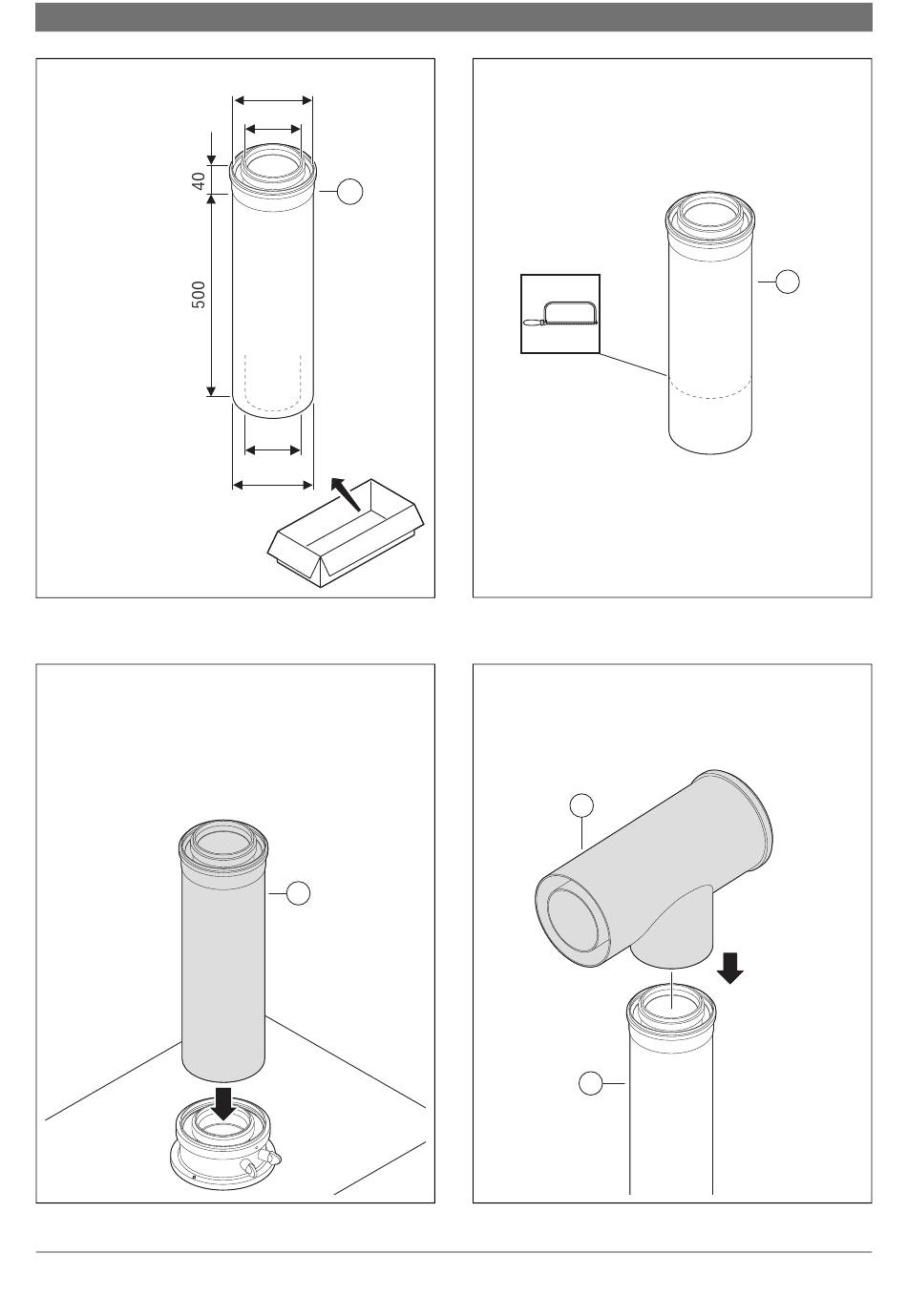 40

500