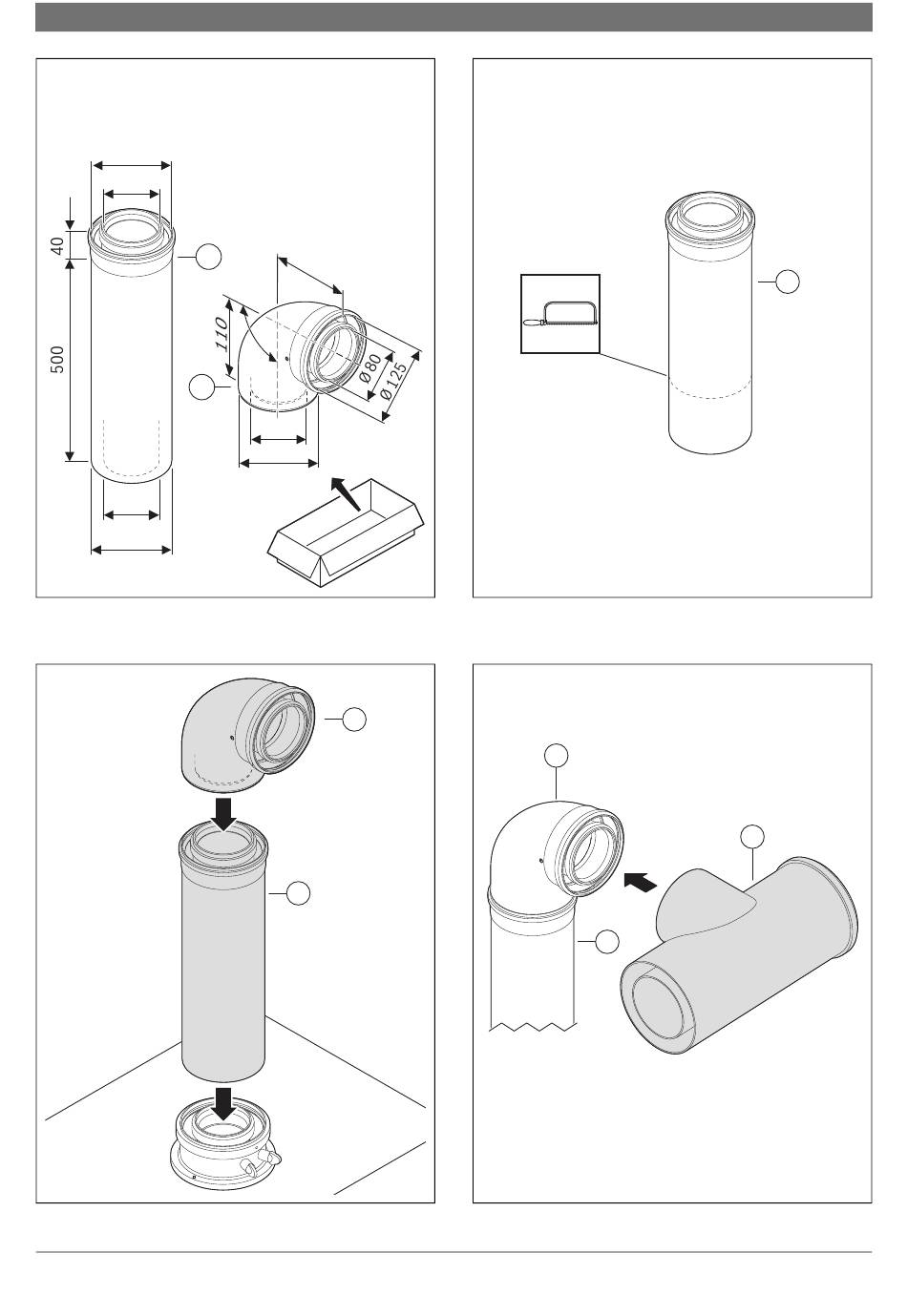 40

500

110

Ø80

Ø125