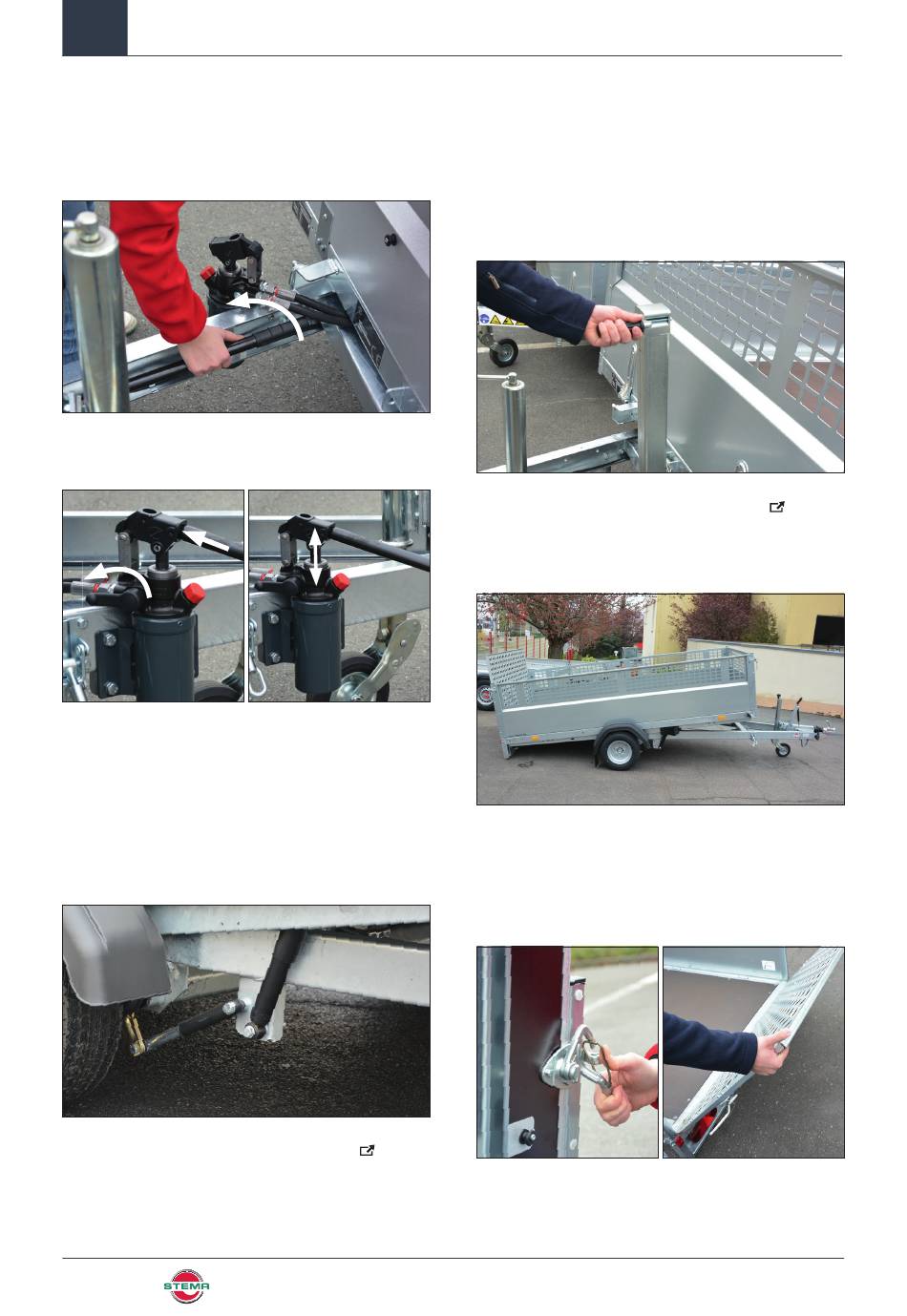 STEMA