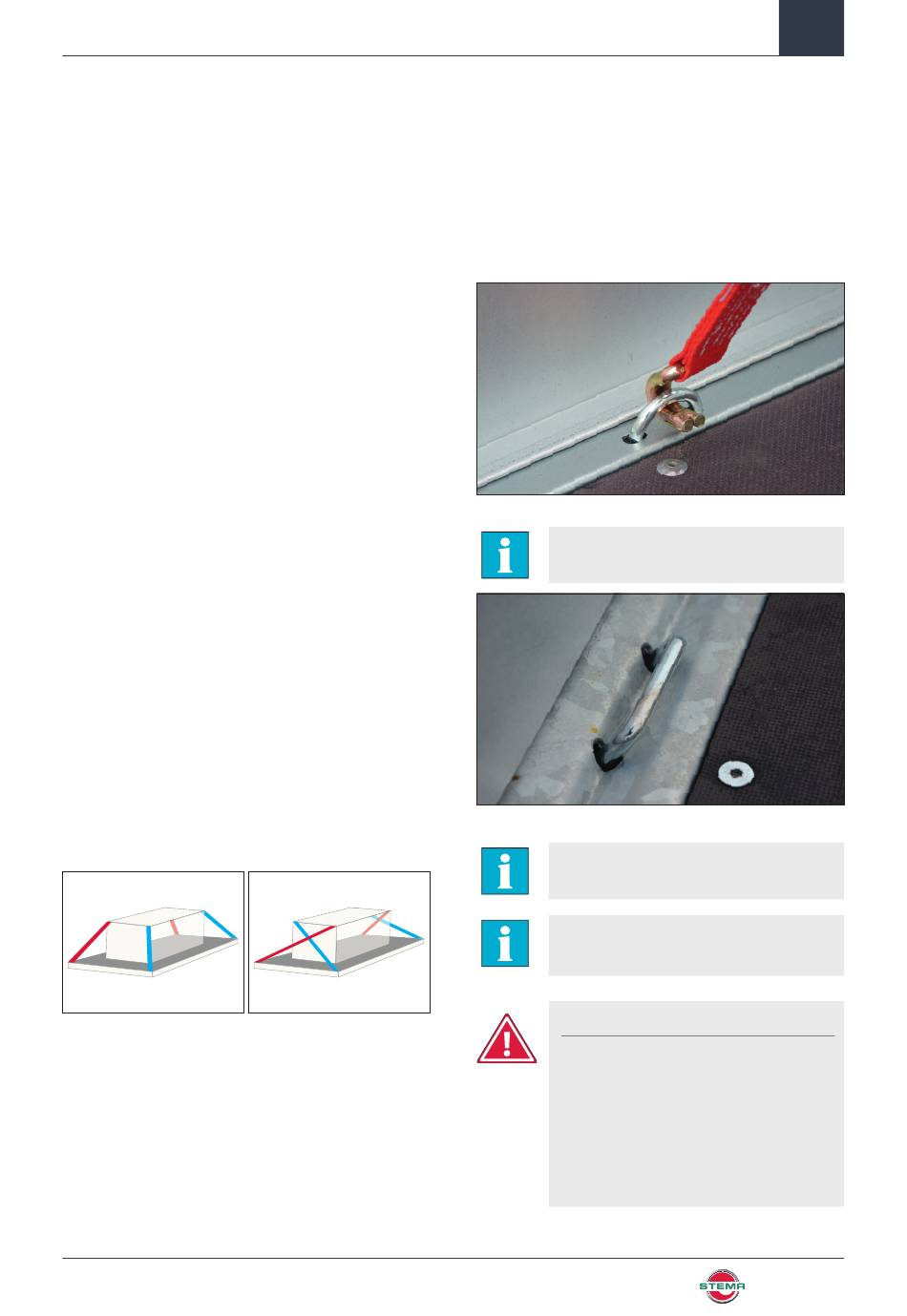 STEMA