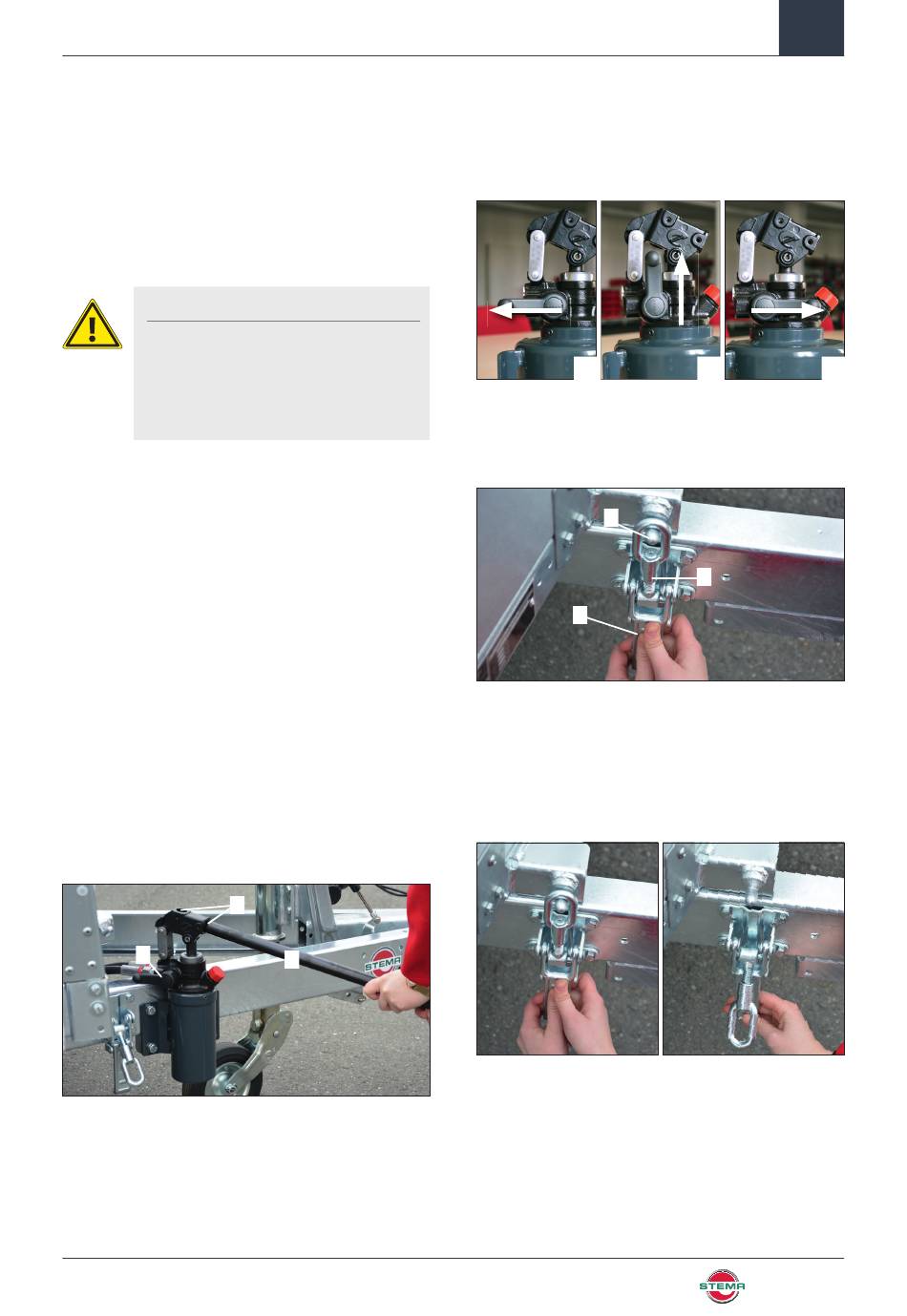 STEMA

STEMA