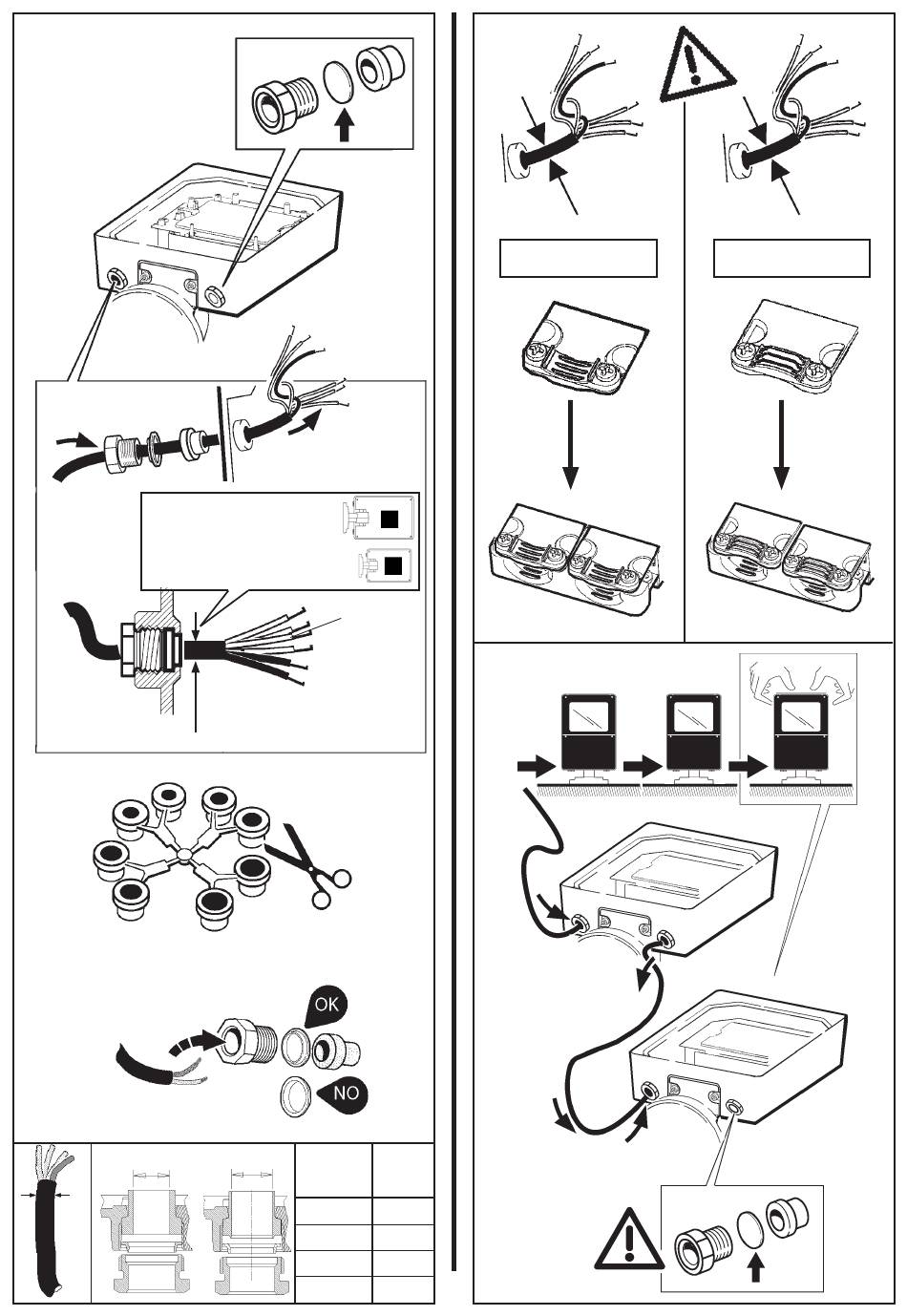 OK

NO