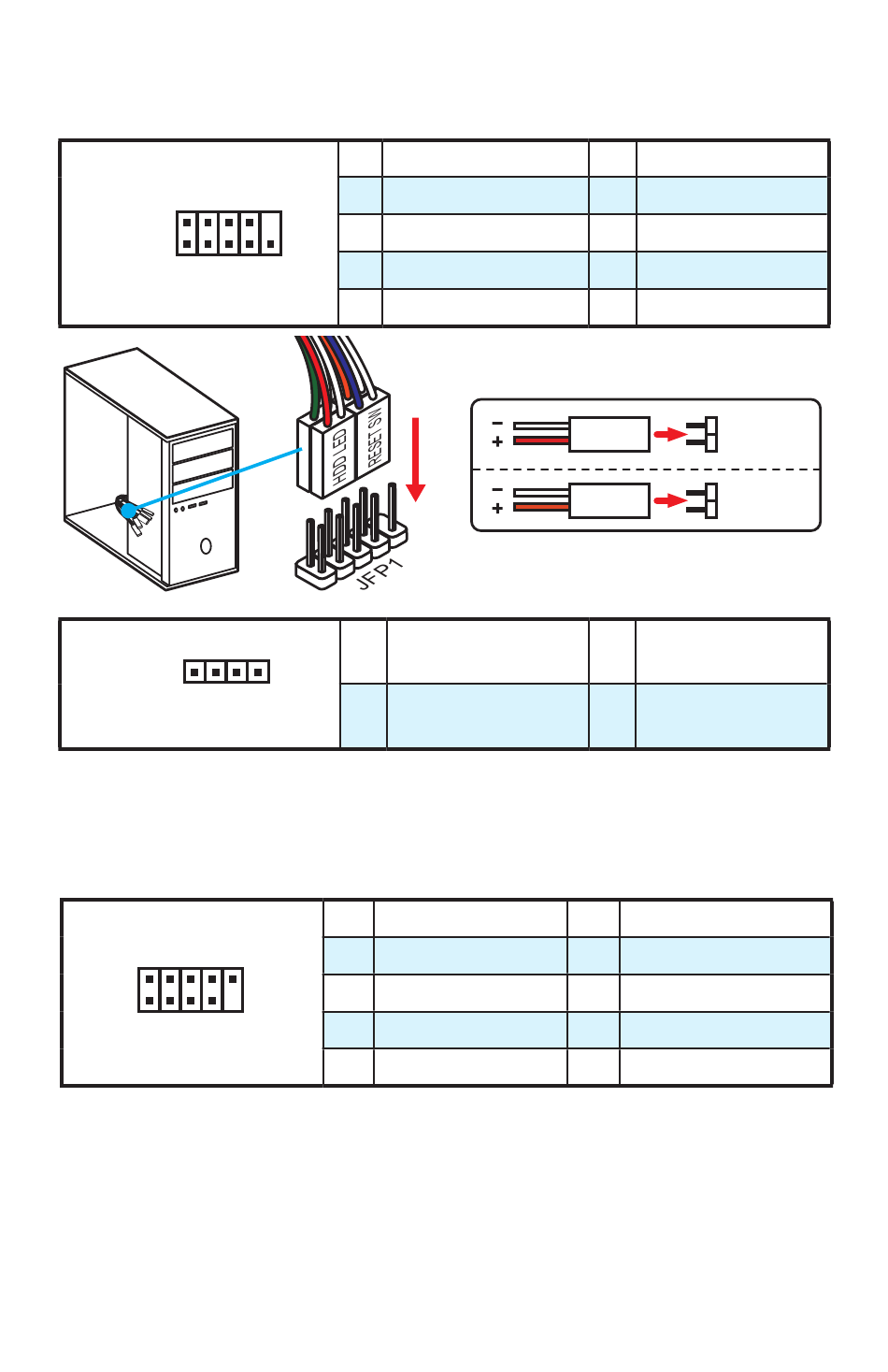 HDD LED
RESET SW
JFP1
−
+
−
+