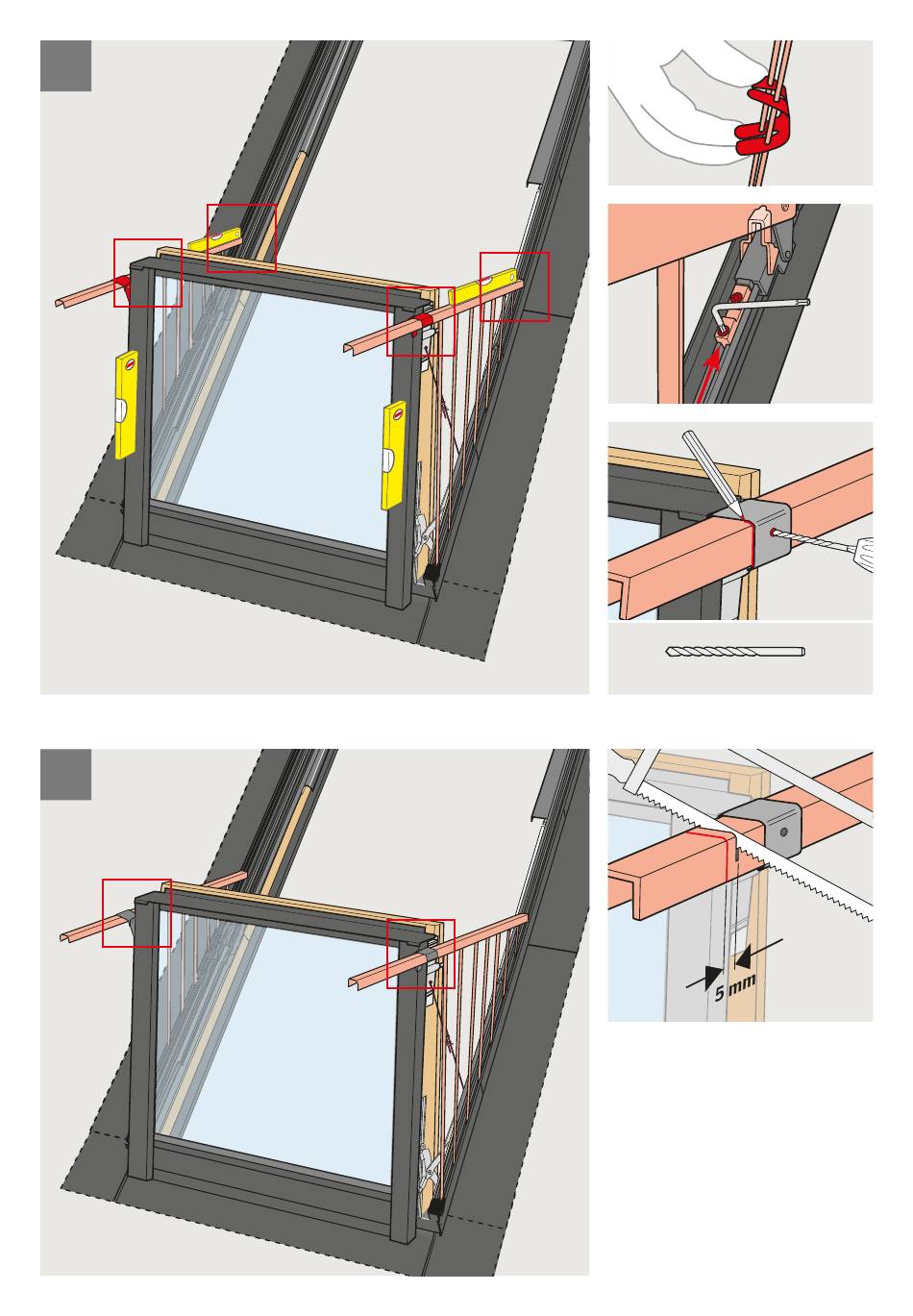 5 mm