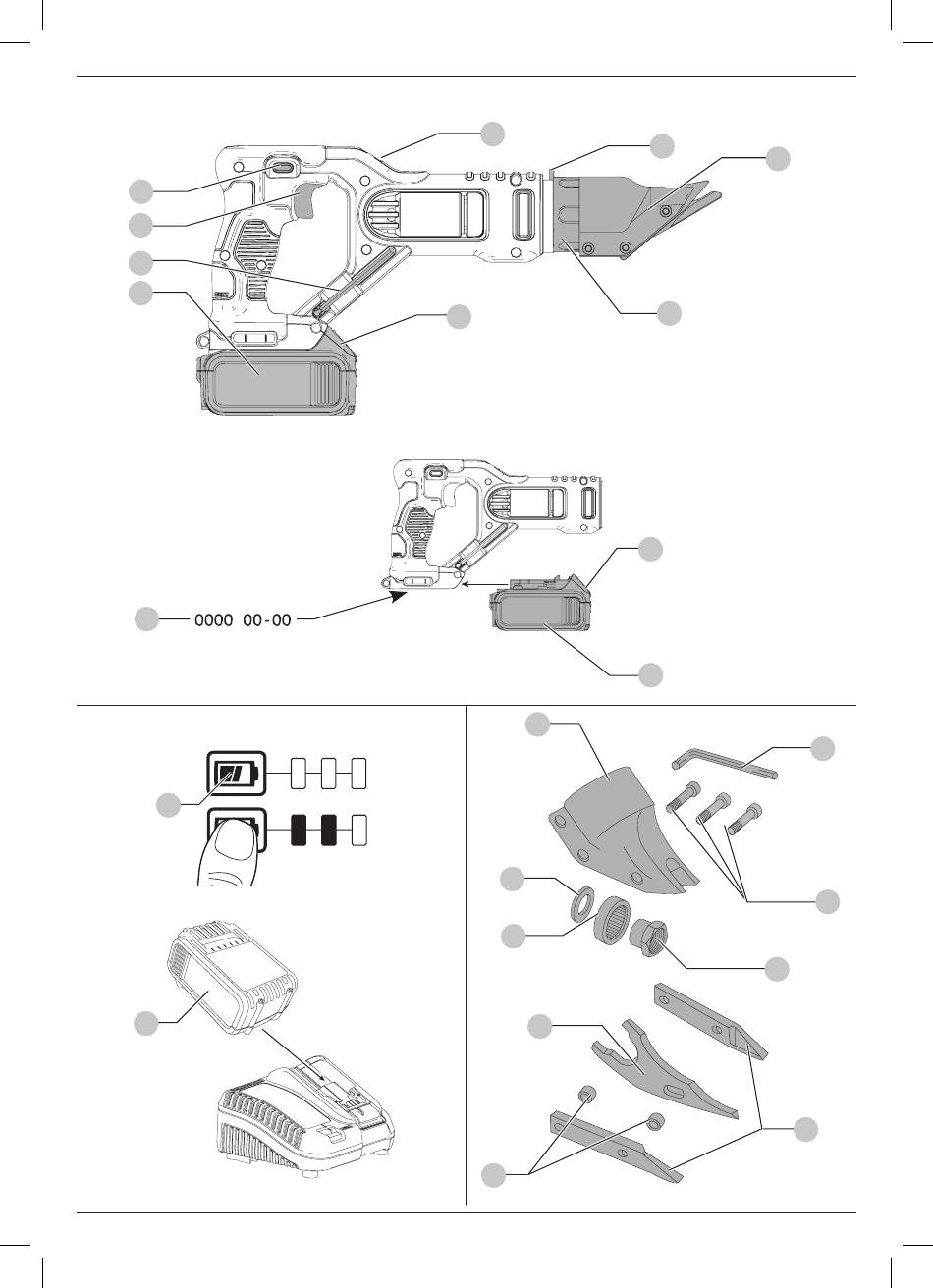 0000 00-00