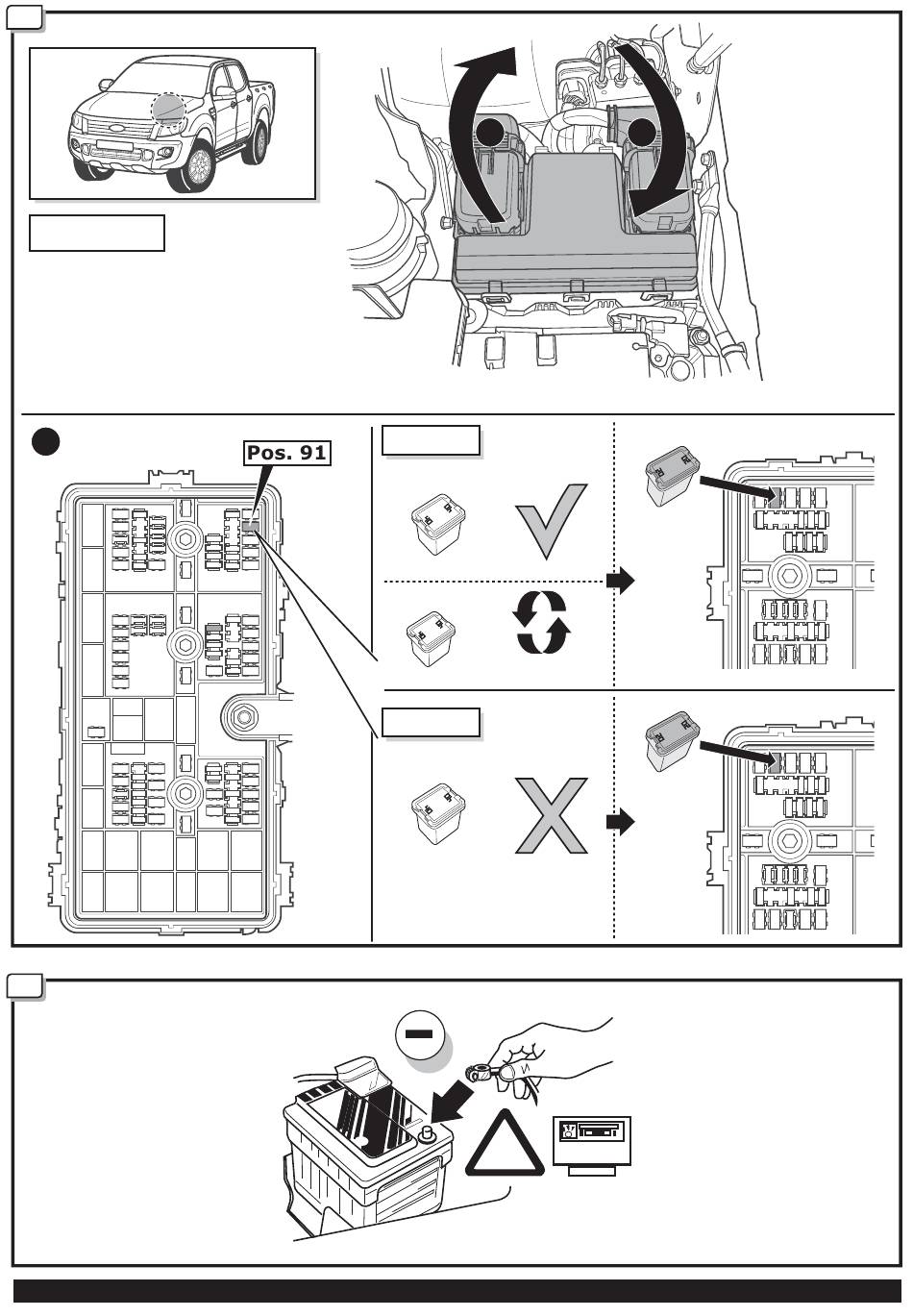 Pos. 91