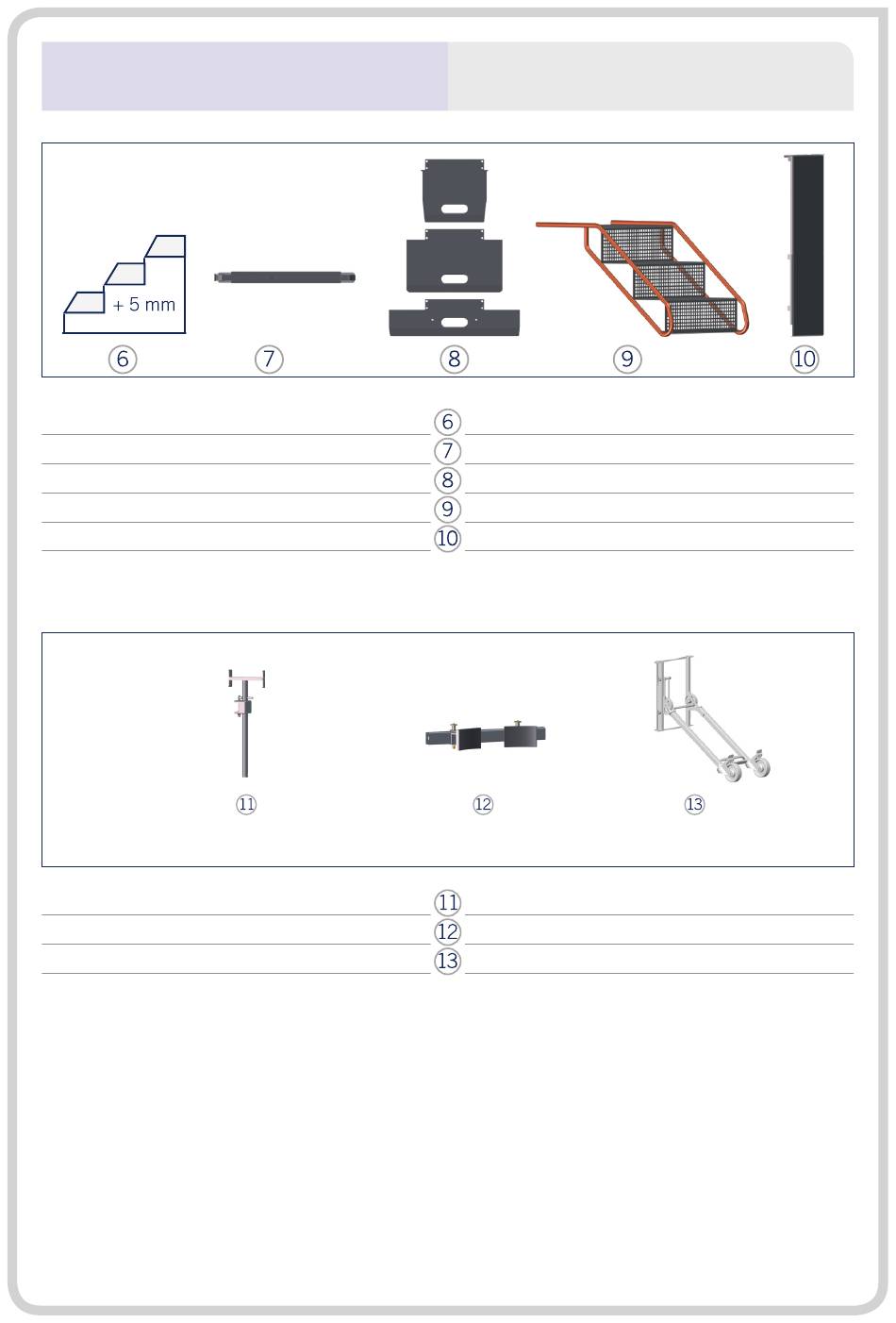 + 5 mm

6

7

8

9

10

6

7

8

9

10

11

12

13

11

12

13