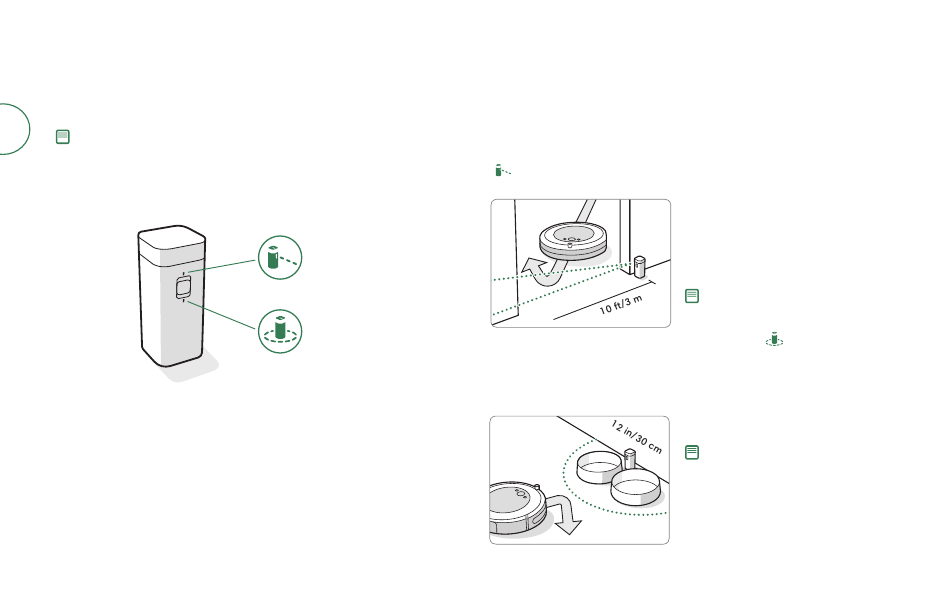 10 ft/3 m

12 in/30 cm