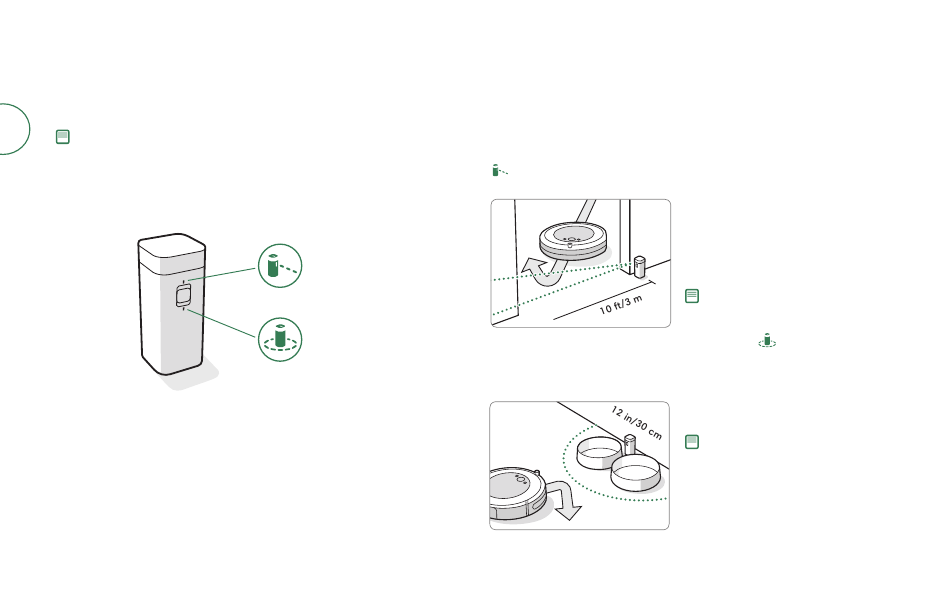 10 ft/3 m

12 in/30 cm