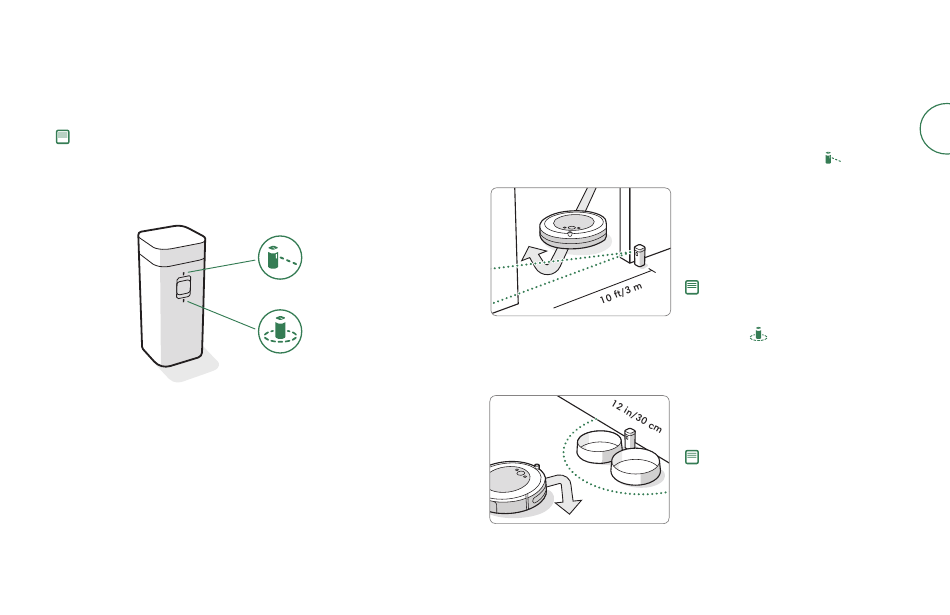 10 ft/3 m

12 in/30 cm