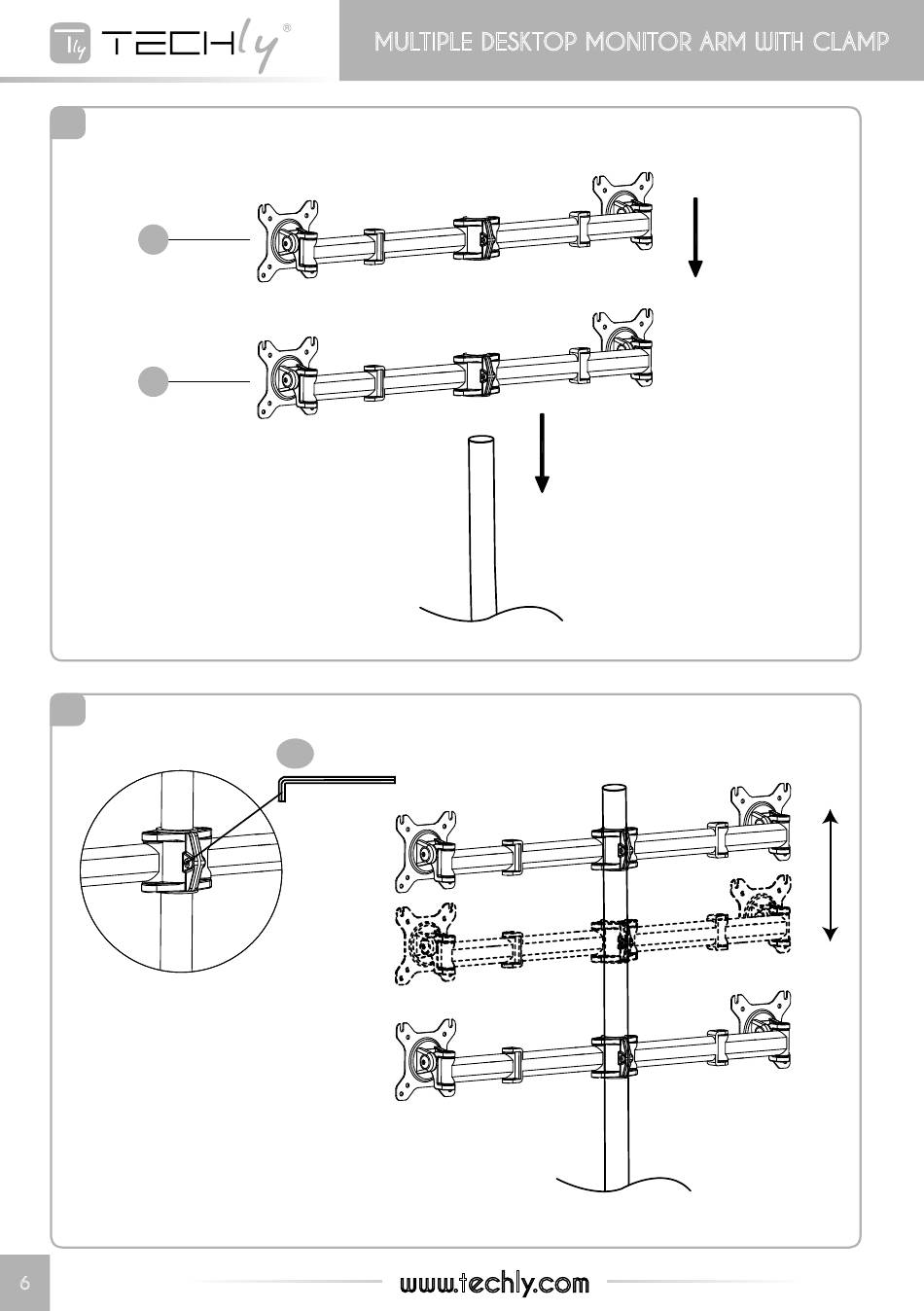 Tly TECHly®

MULTIPLE DESKTOP MONITOR ARM WITH CLAMP

6

www.techly.com