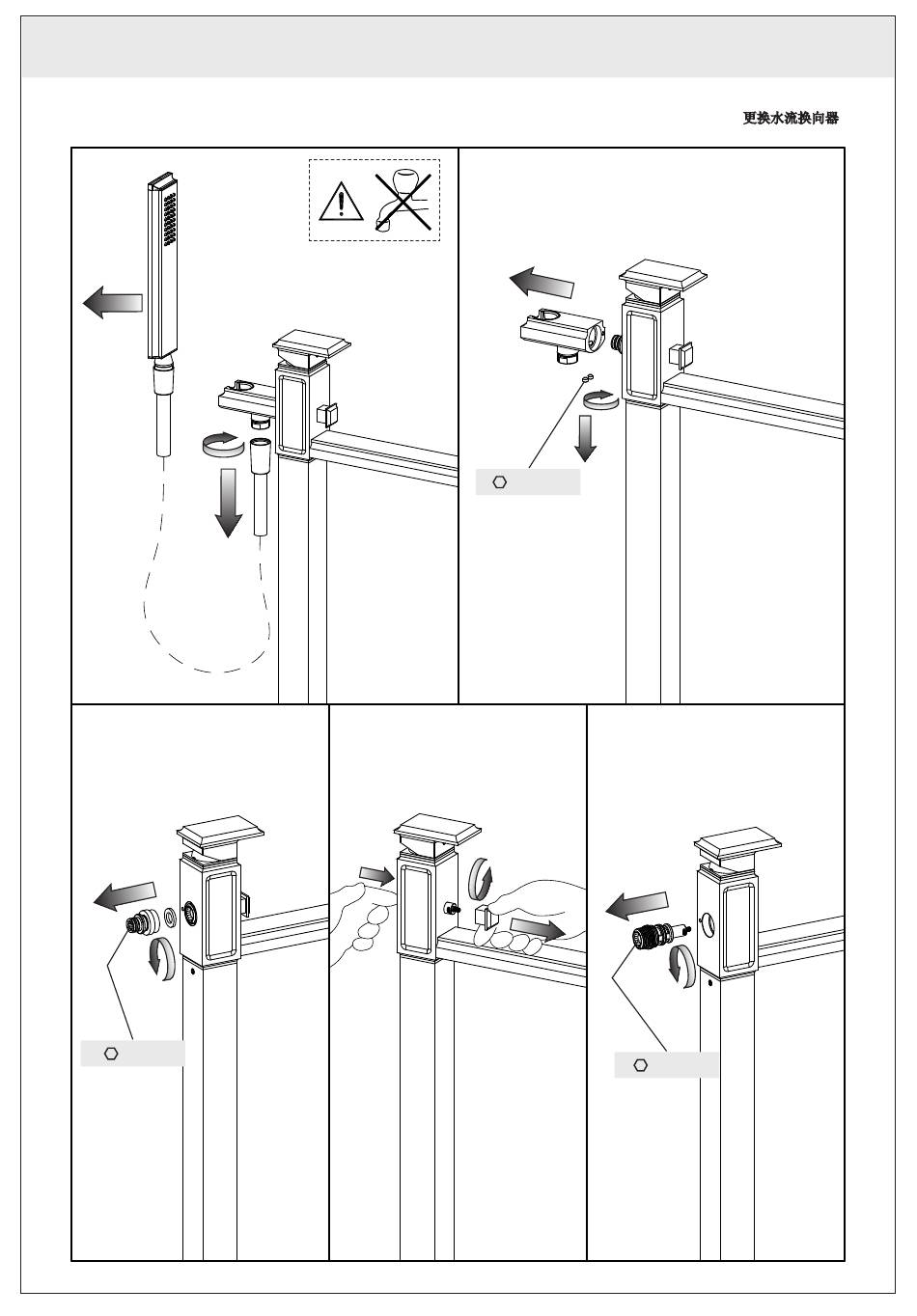 更换水流换向器