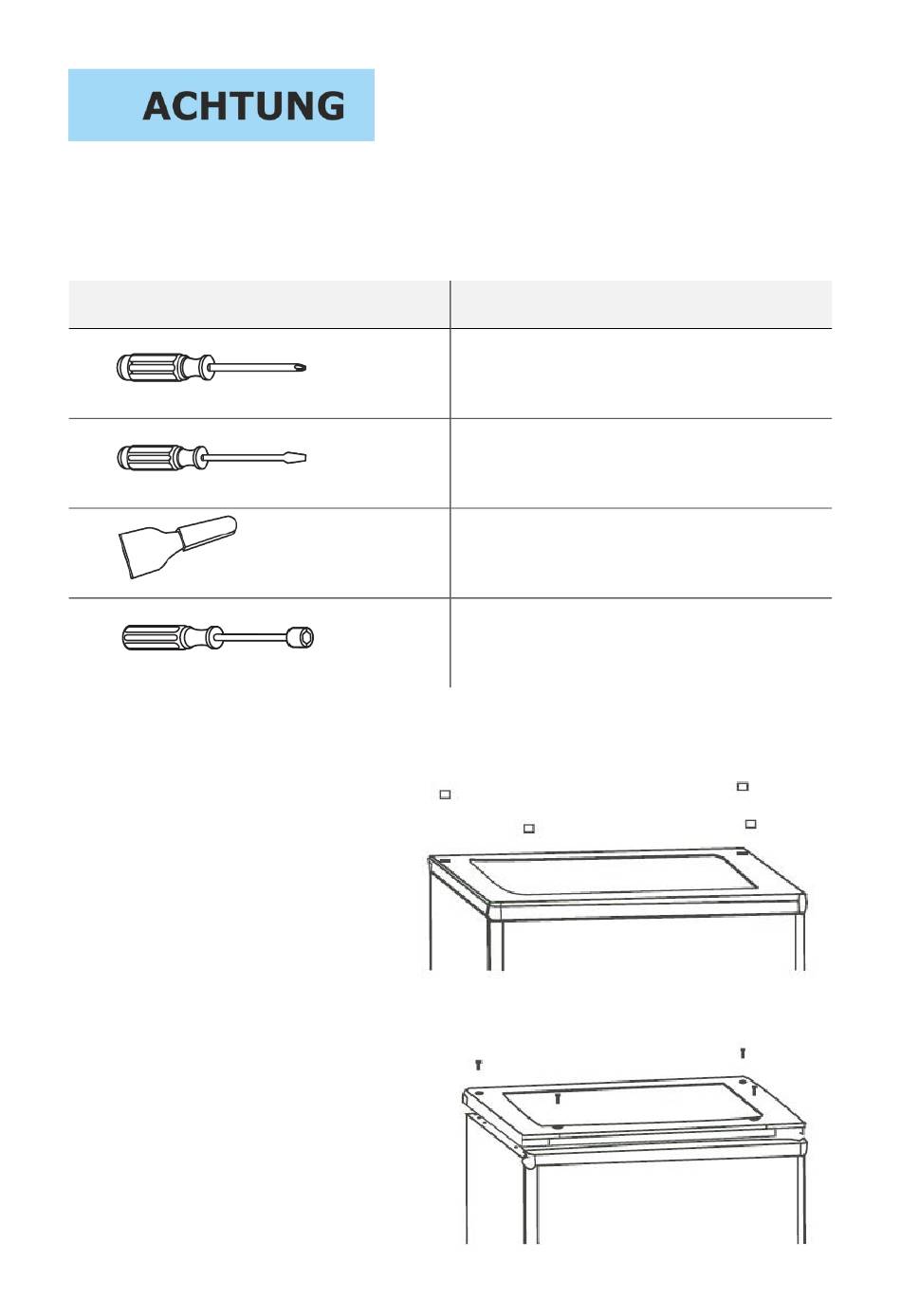 ACHTUNG