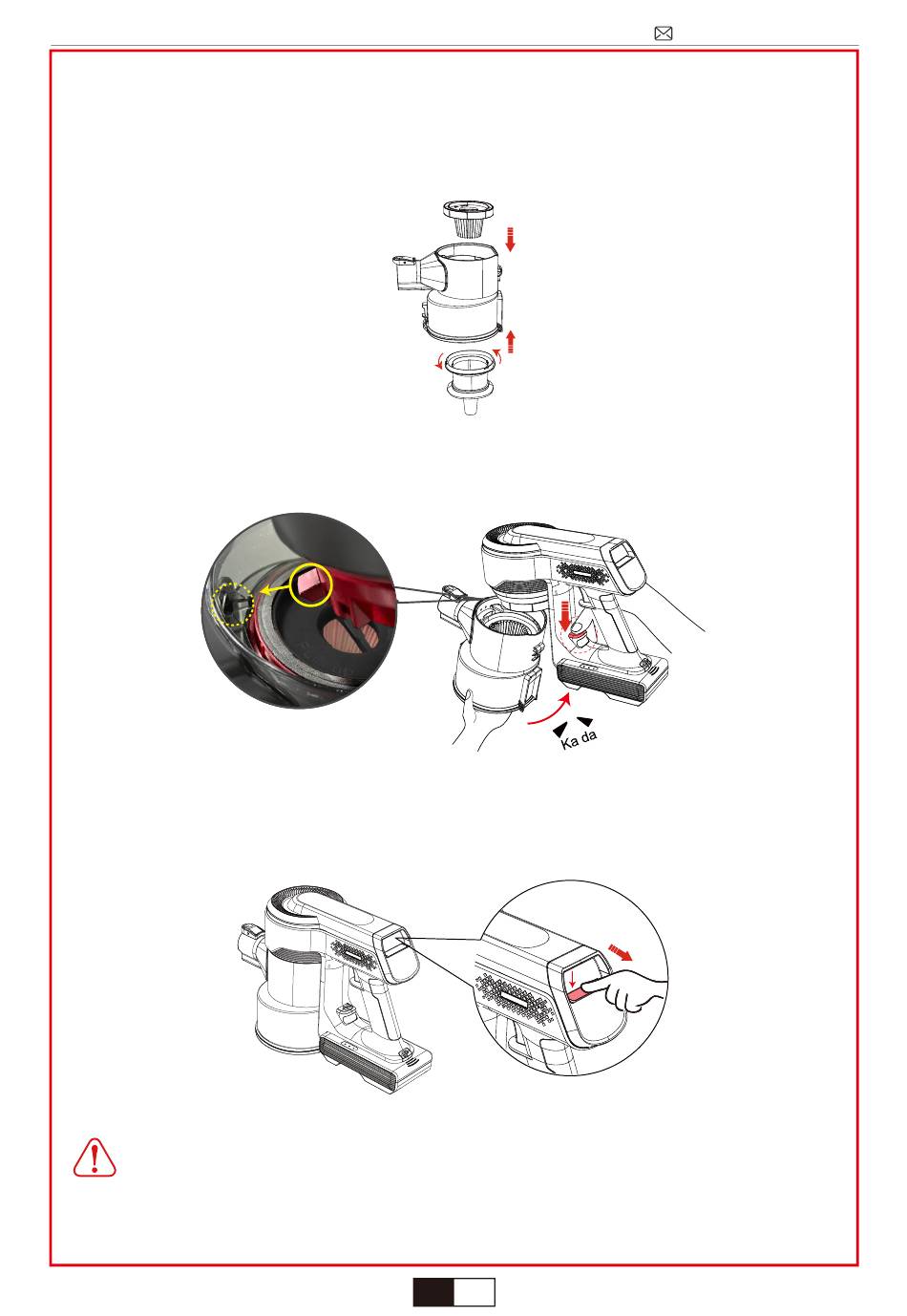 Ka da