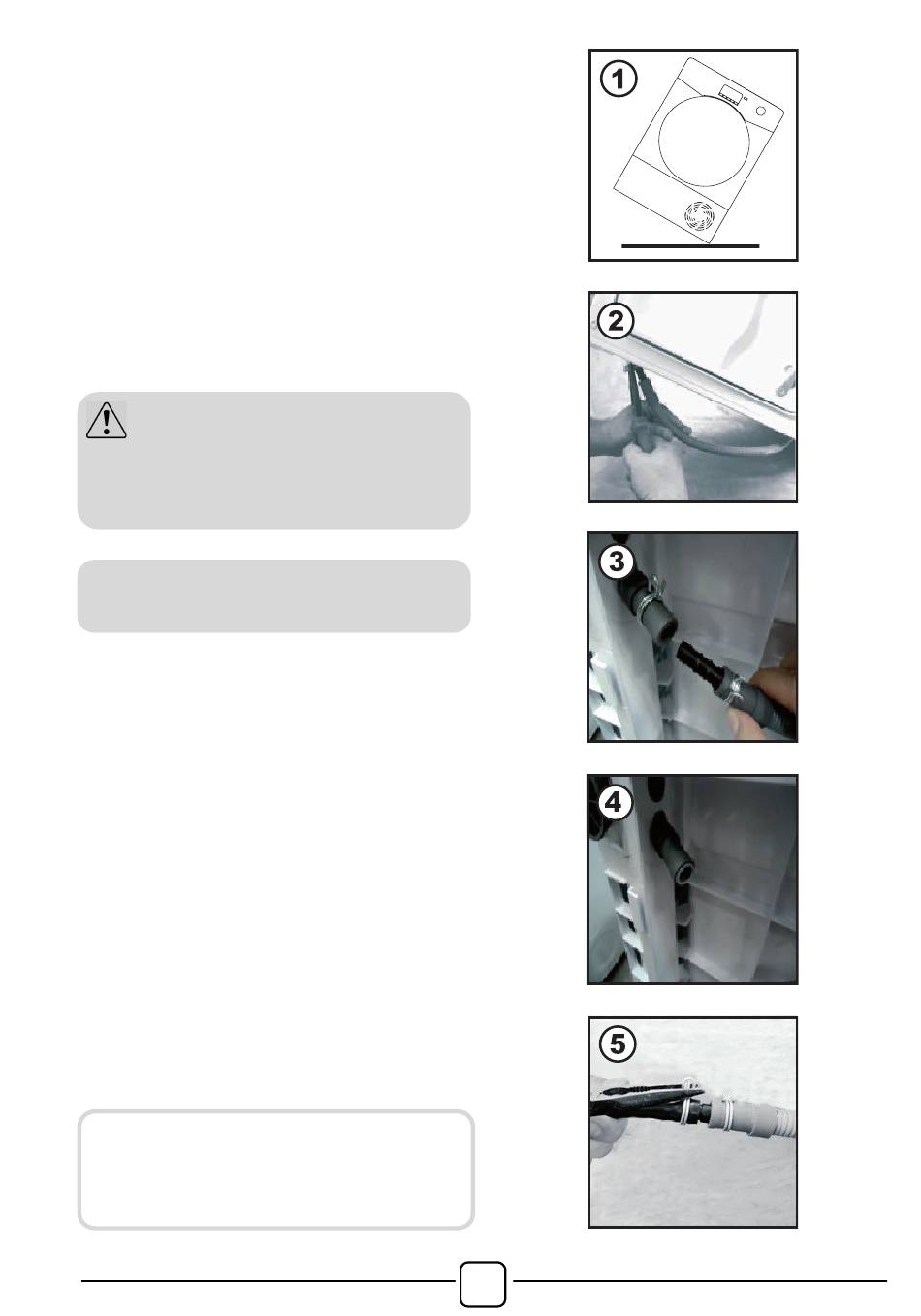 1

2

3

4

5