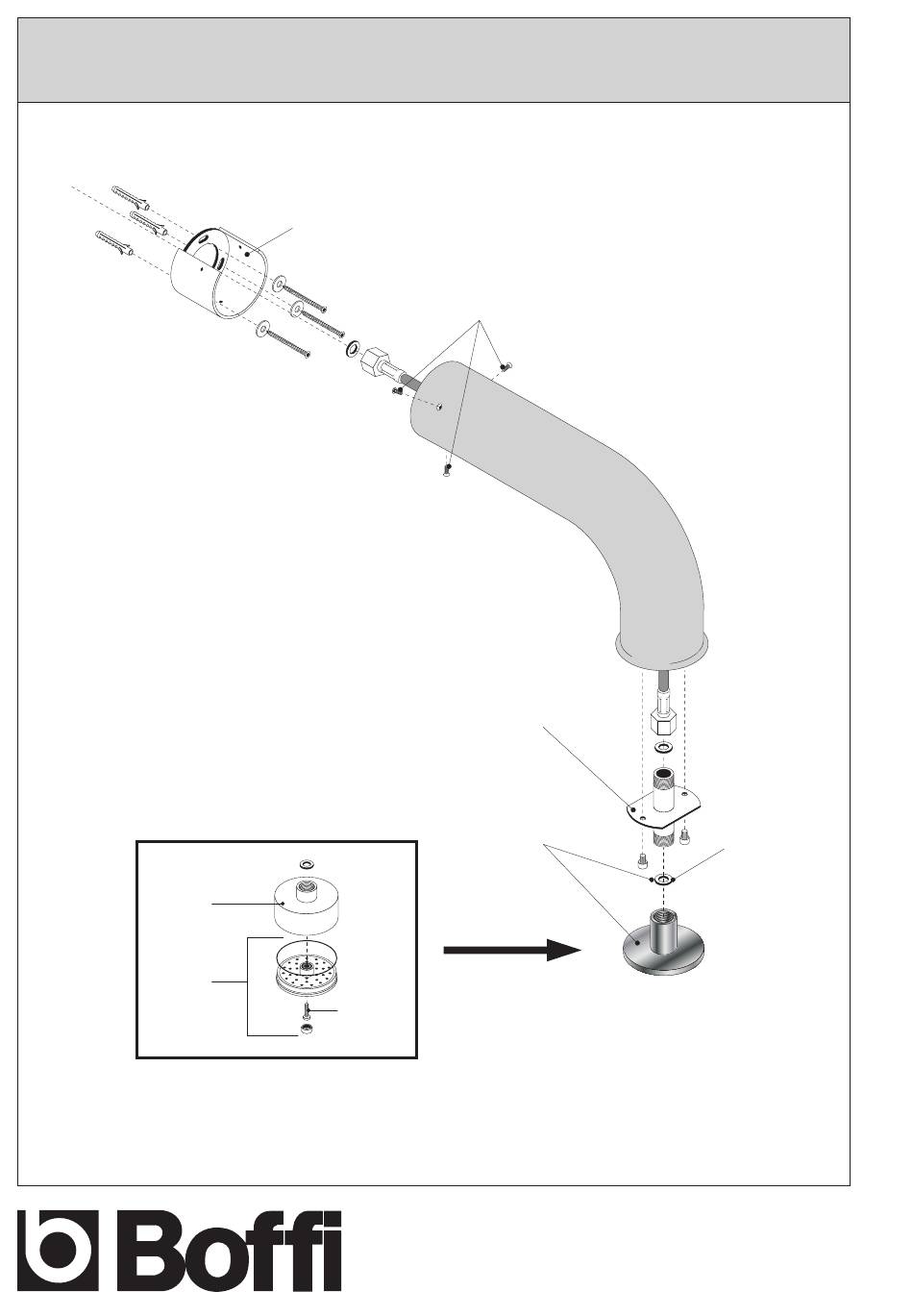 Boffi