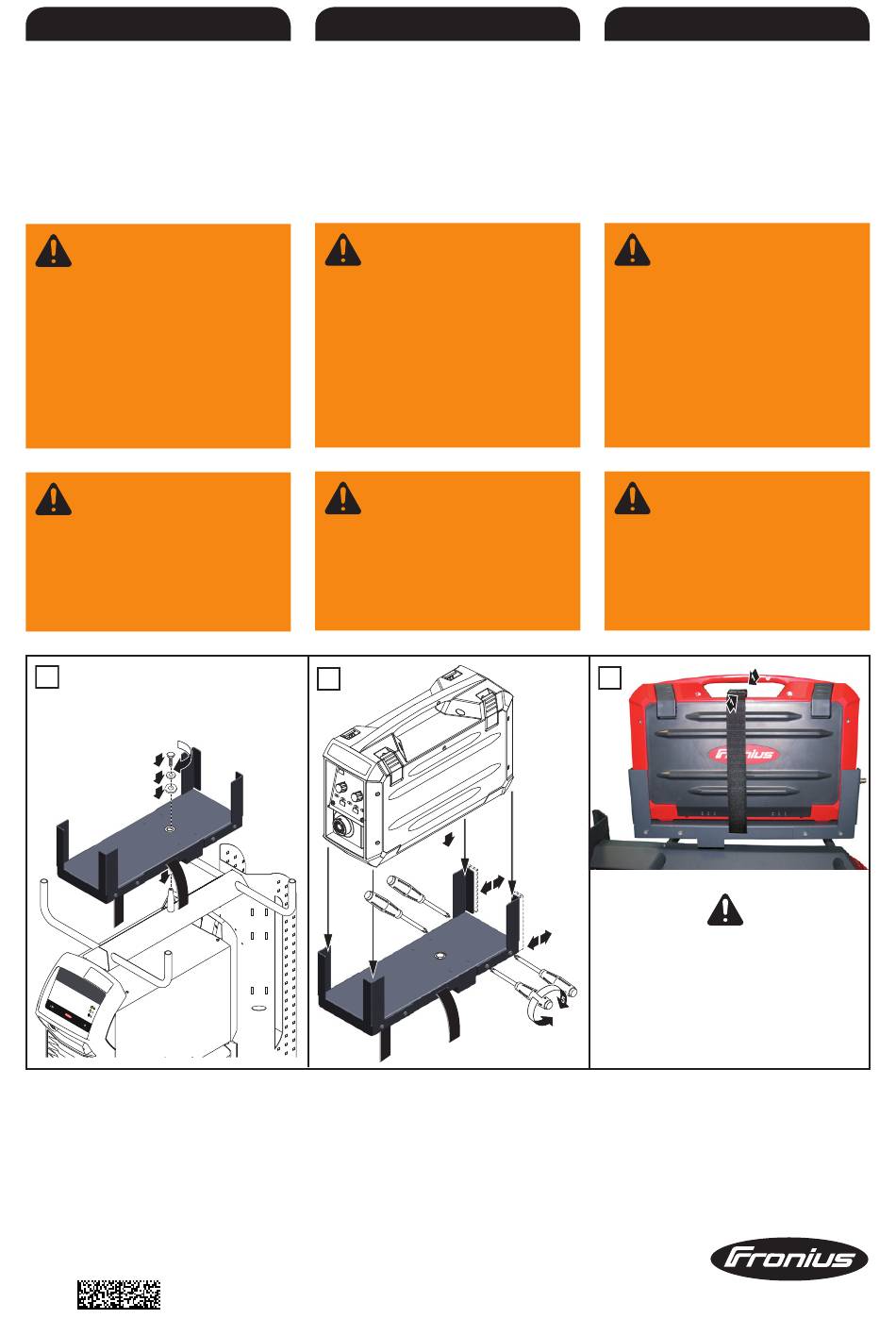 Fronius

Fronius