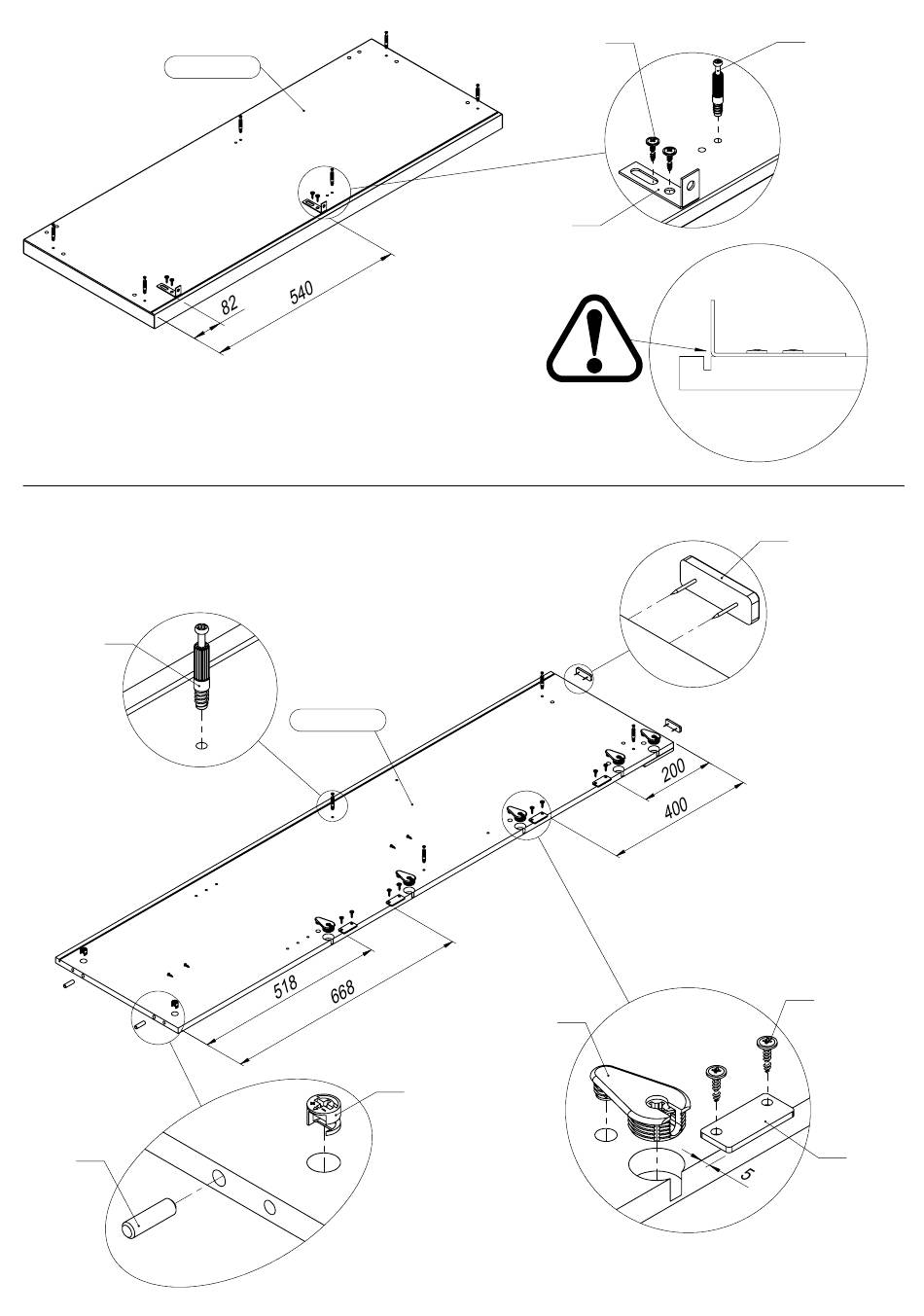 82
540
200
400
518
668
5