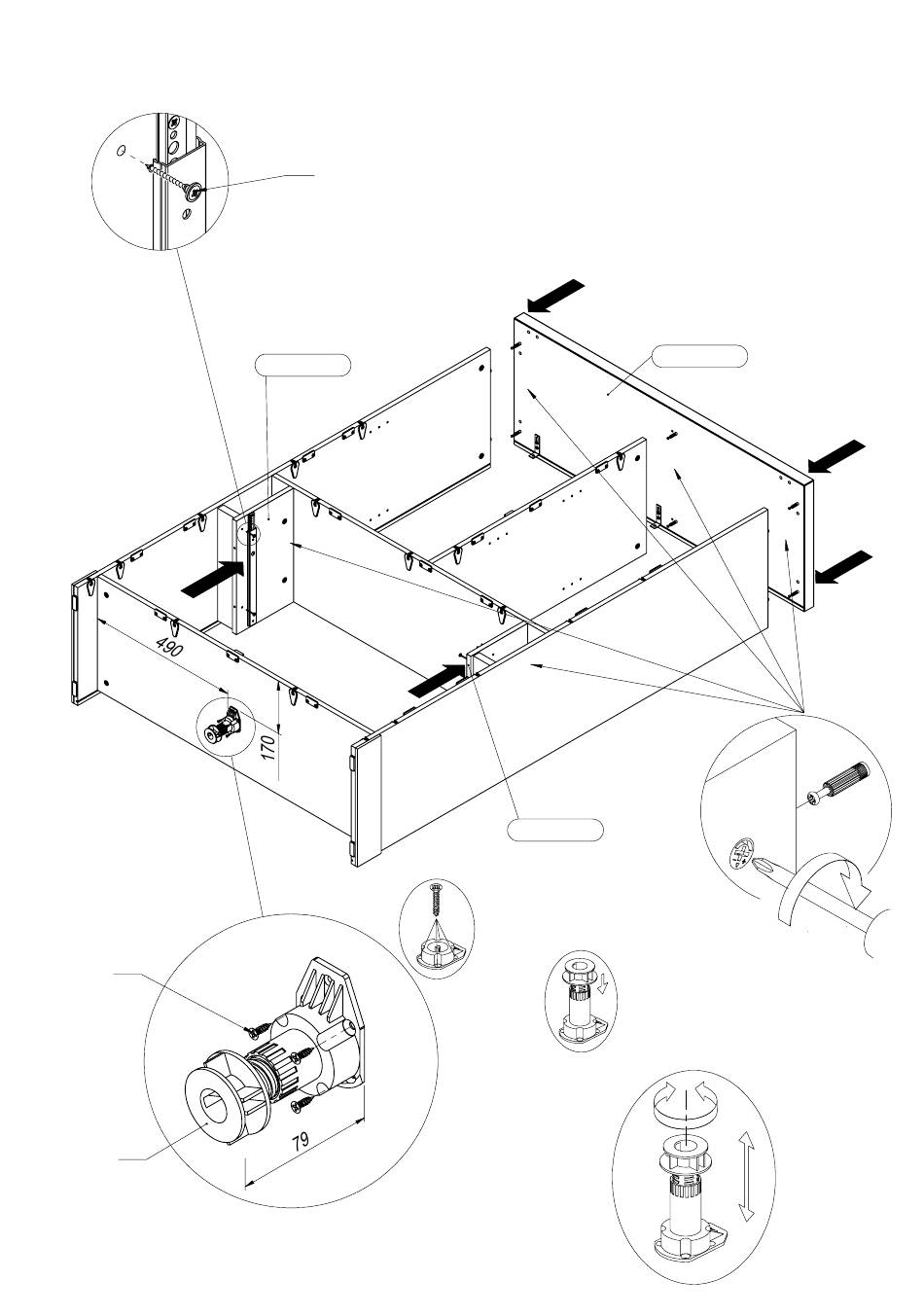 490

170

79