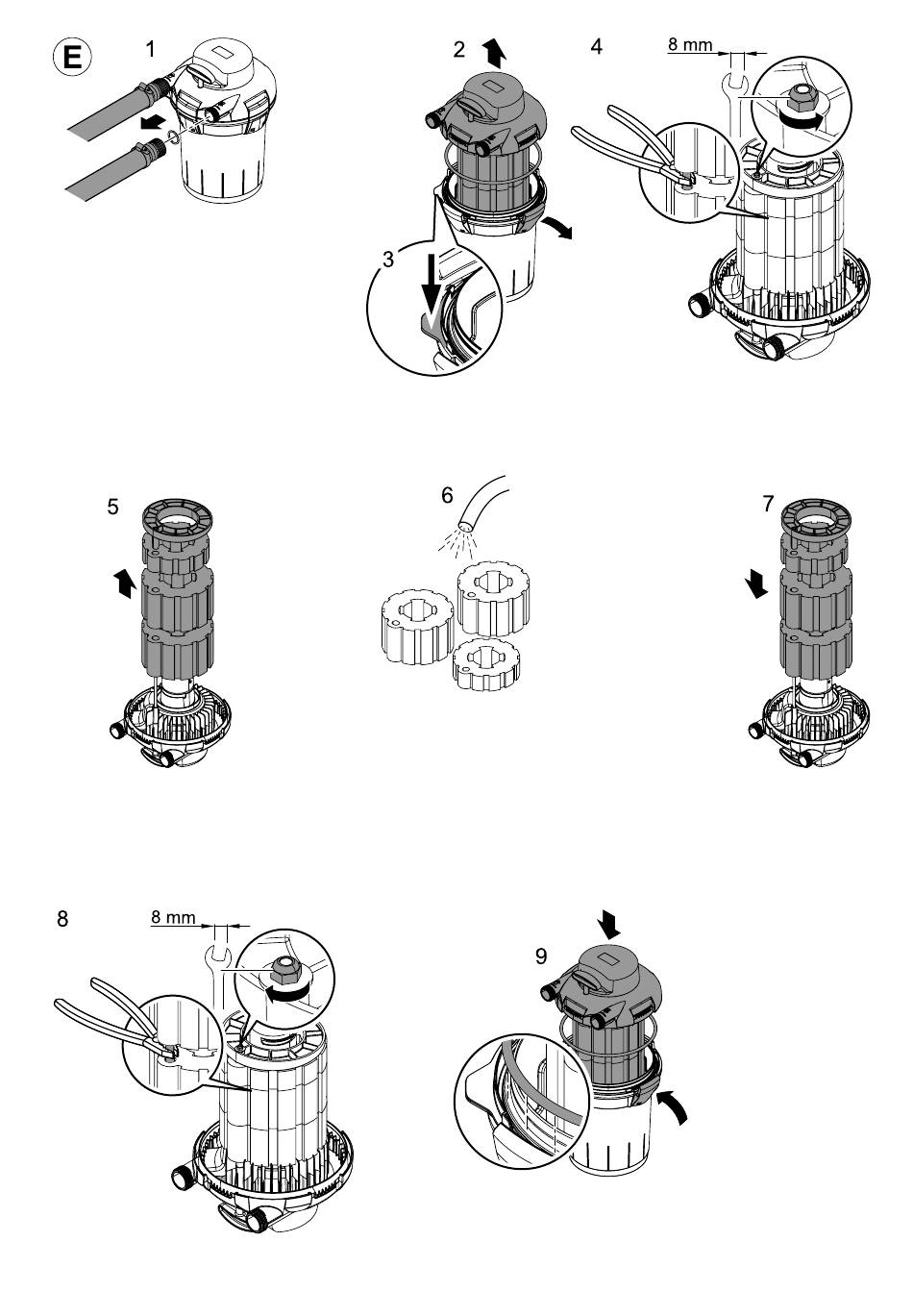 E

1

2

3

4

8 mm

5

6

7

8

8 mm

9