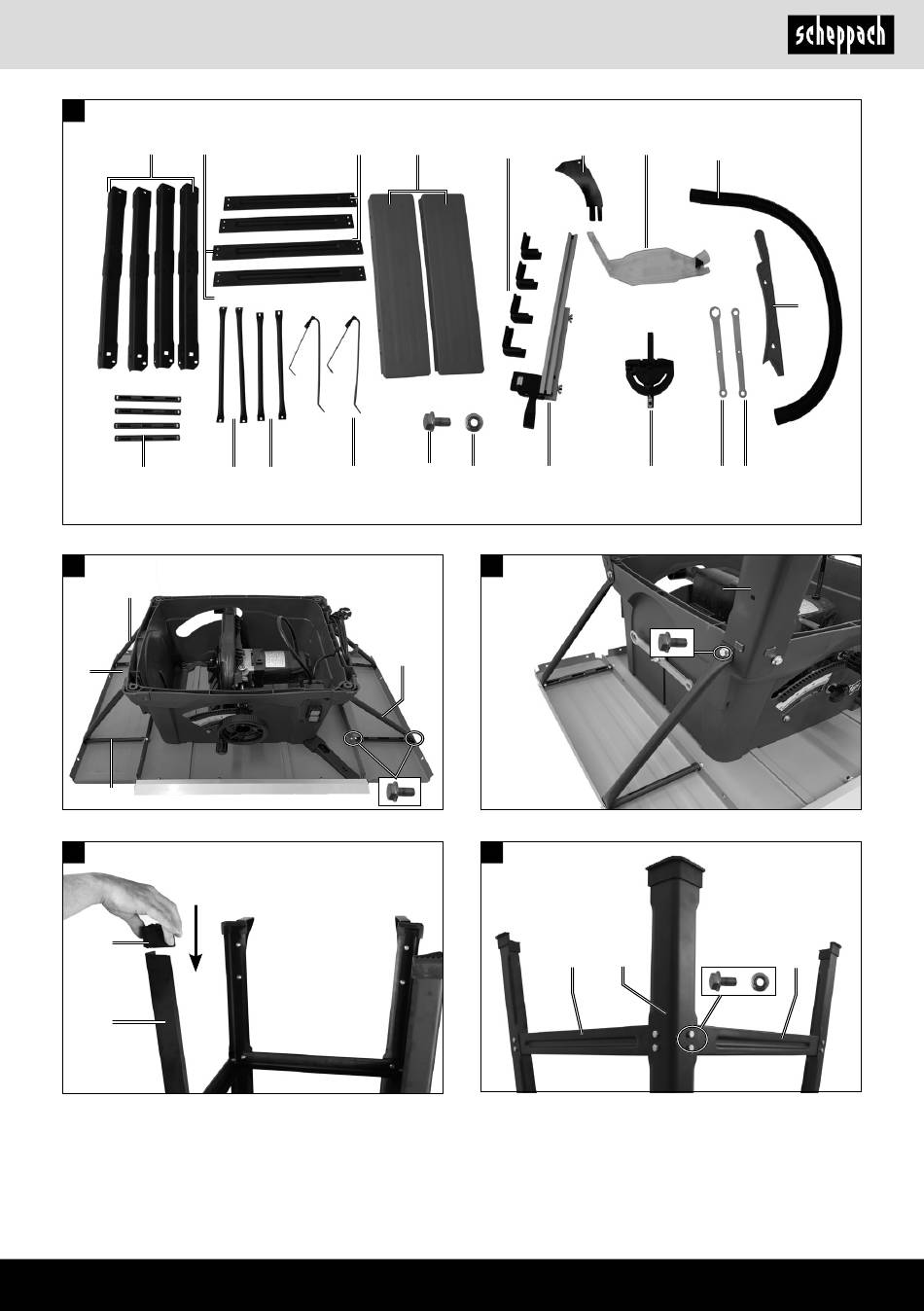 scheppach